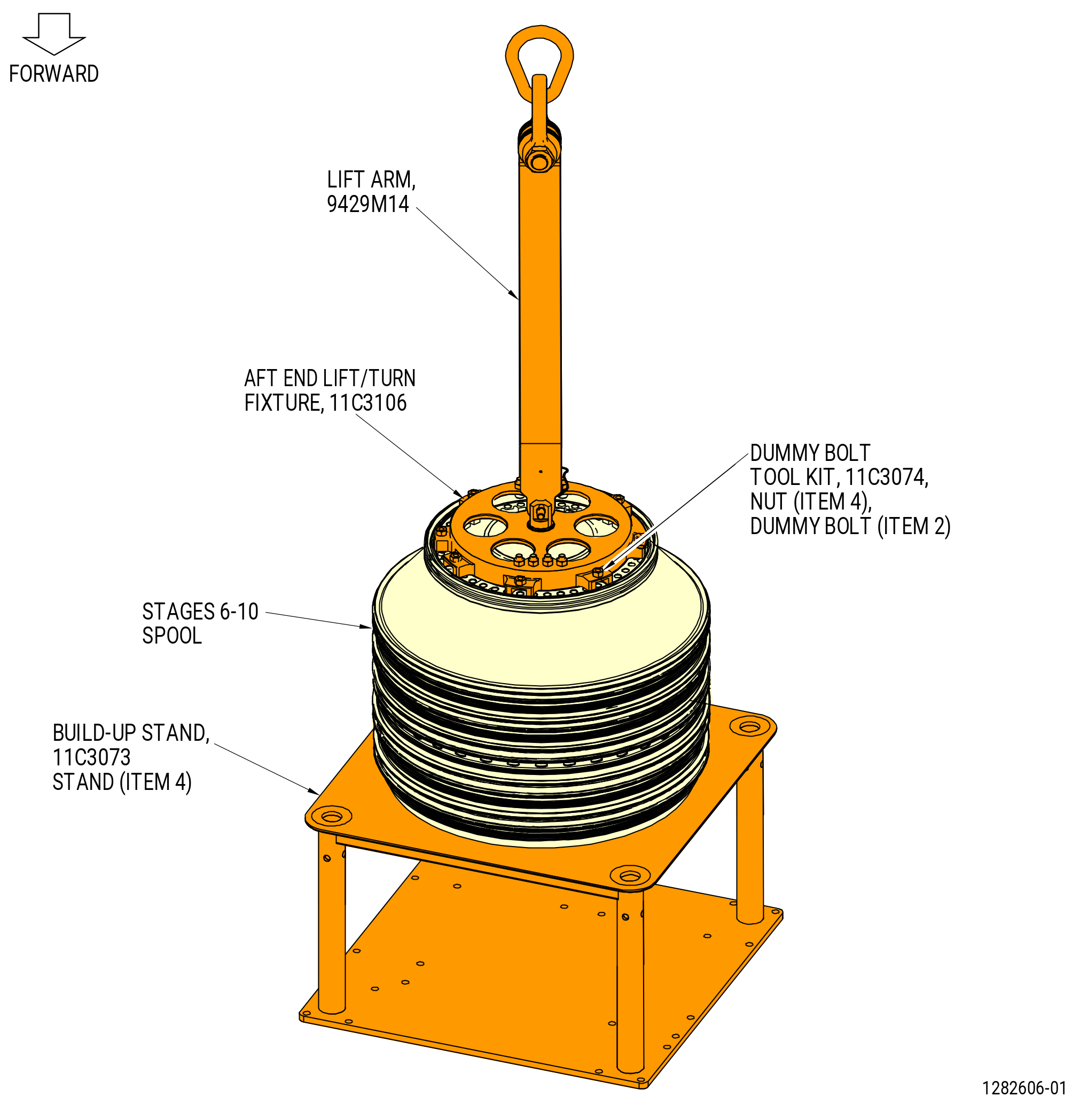 FORWARD

LIFT ARM, 9429M14

AFT END LIFT/TURN FIXTURE, 11C3106

DUMMY BOLT TOOL KIT, 11C3074, NUT (ITEM 4), DUMMY BOLT (ITEM 2)

STAGES 6-10 SPOOL

BUILD-UP STAND, 11C3073 STAND (ITEM 4)

1282606-01