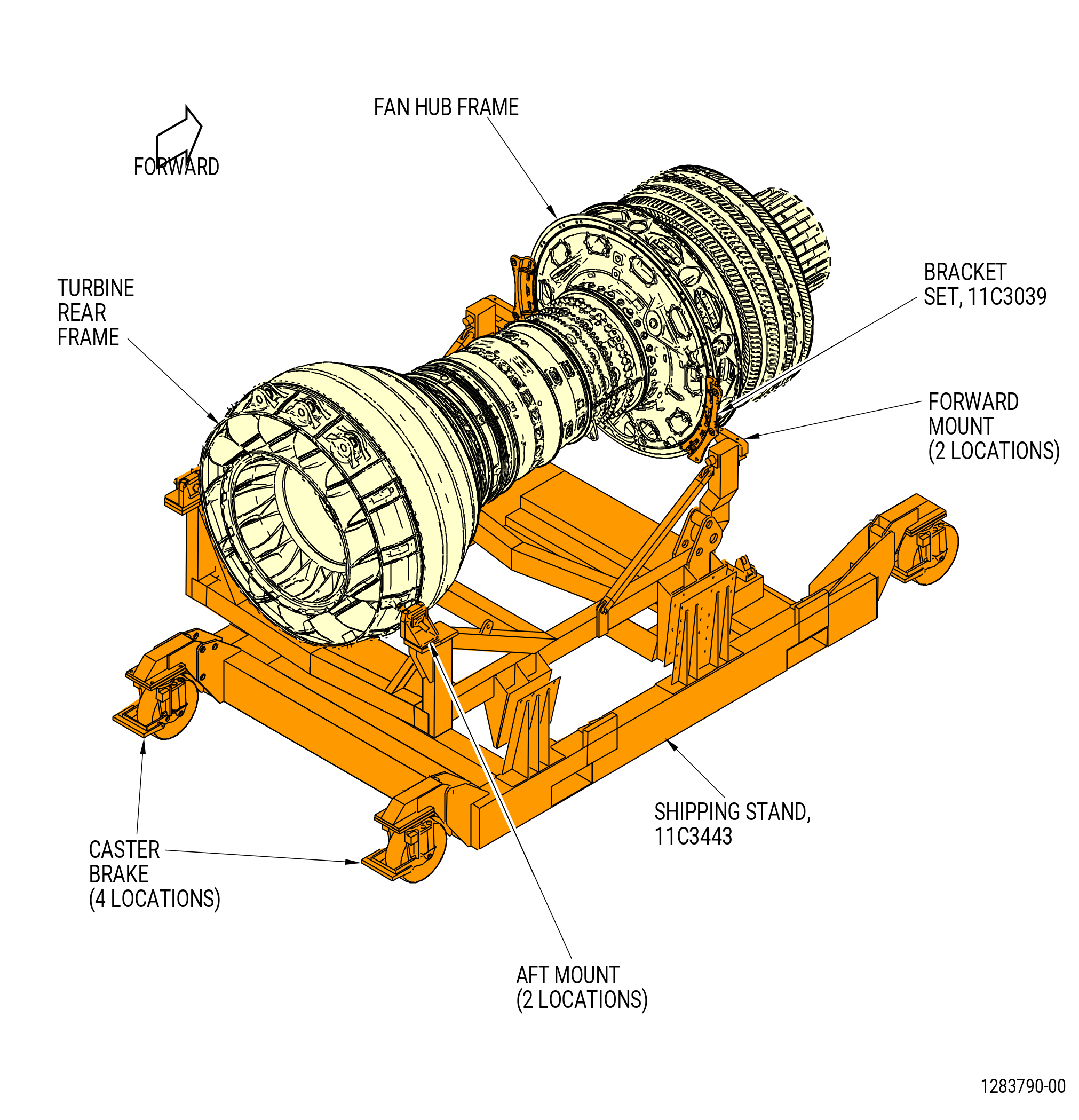 FAN HUB FRAME

FORWARD

TURBINE
REAR
FRAME

BRACKET
SET, 11C3039

FORWARD
MOUNT
(2 LOCATIONS)

SHIPPING STAND,
11C3443

CASTER
BRAKE
(4 LOCATIONS)

AFT MOUNT
(2 LOCATIONS)

1283790-00