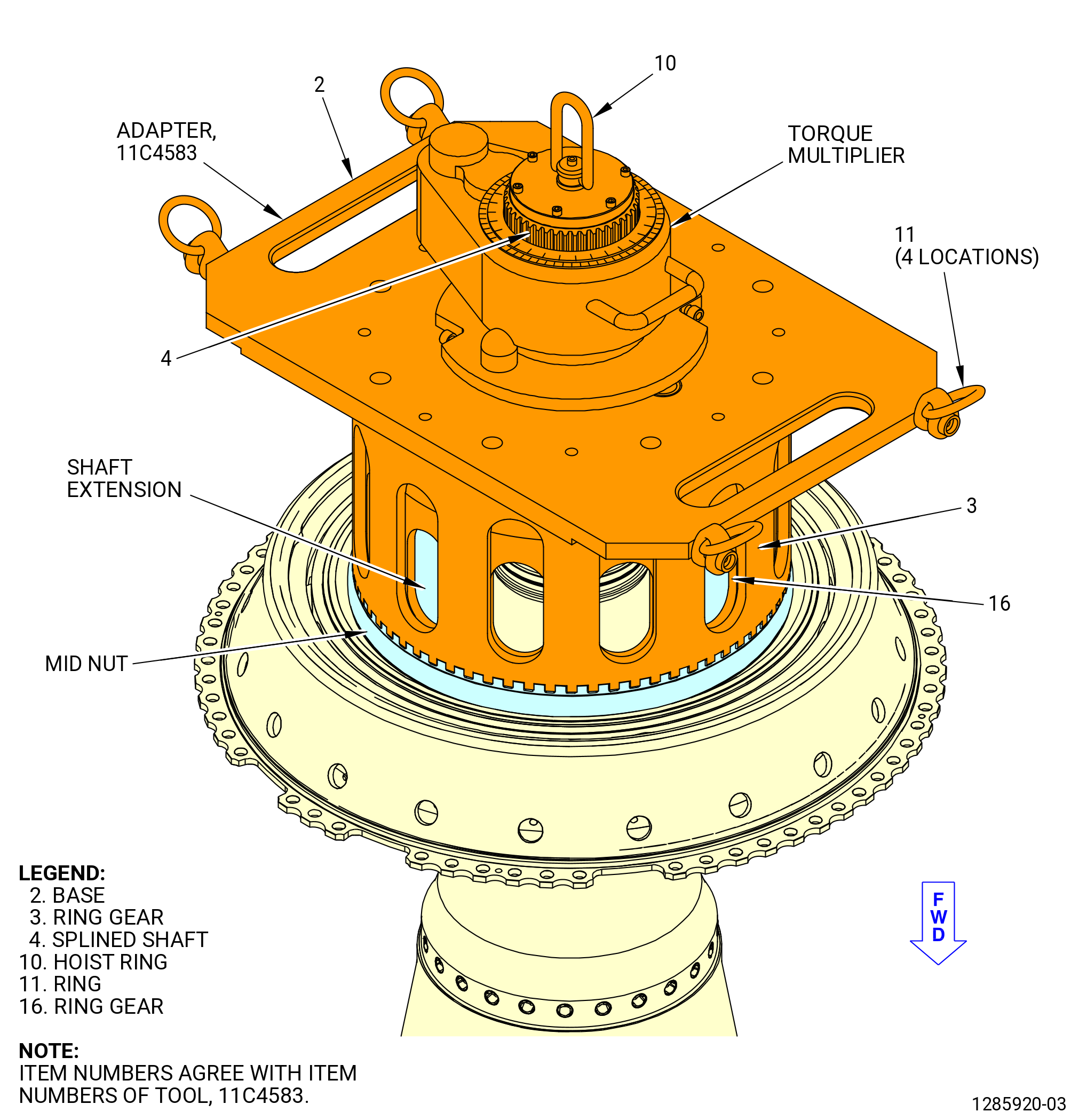 10

2

ADAPTER,
11C4583

TORQUE
MULTIPLIER

11
(4 LOCATIONS)

4

SHAFT
EXTENSION

3

16

MID NUT

LEGEND:
2. BASE
3. RING GEAR
4. SPLINED SHAFT
10. HOIST RING
11. RING
16. RING GEAR

F
W
D

NOTE:
ITEM NUMBERS AGREE WITH ITEM NUMBERS OF TOOL, 11C4583.

1285920-03