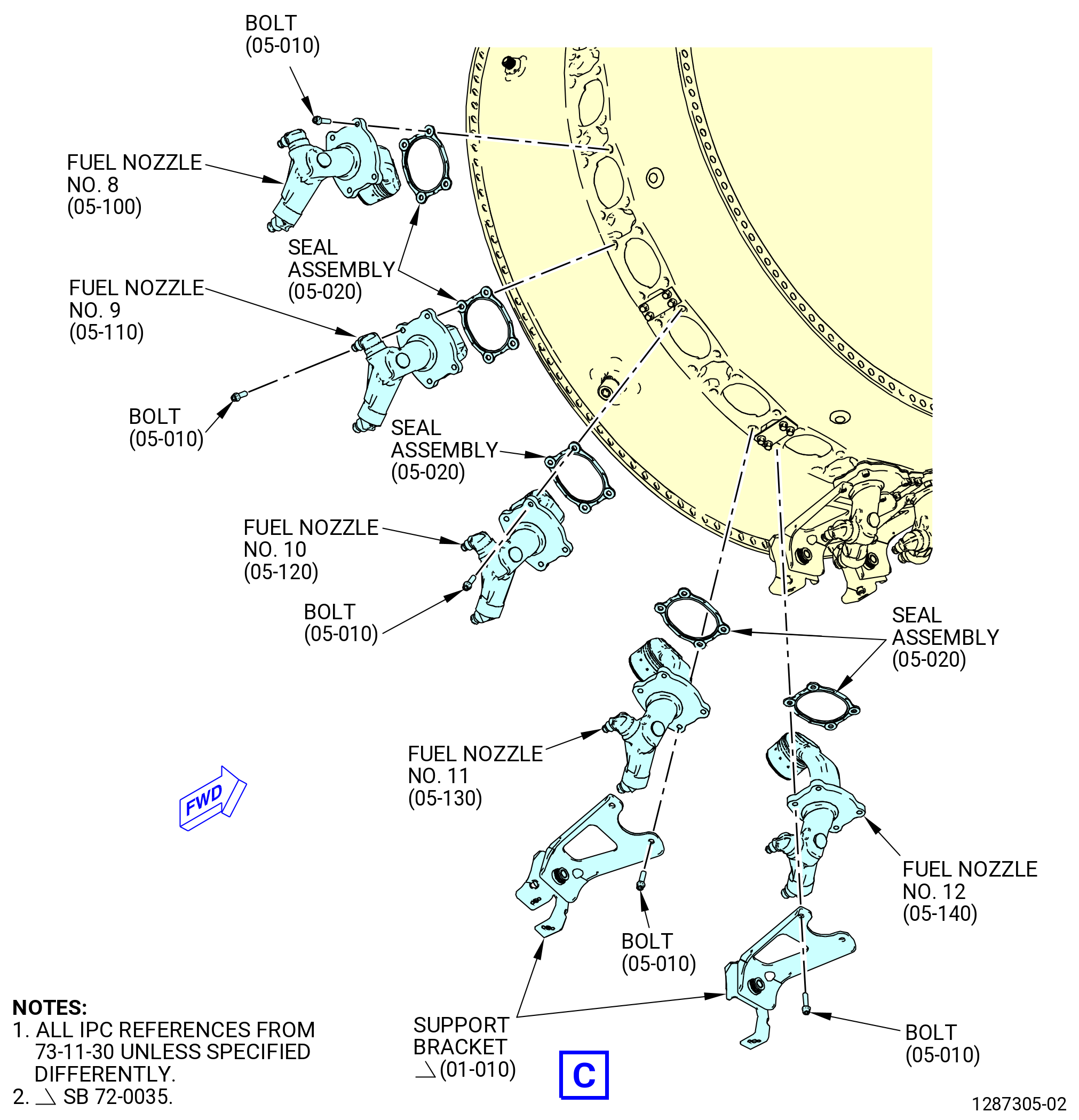 BOLT
(05-010)

FUEL NOZZLE
NO. 8
(05-100)

SEAL
ASSEMBLY
(05-020)

FUEL NOZZLE
NO. 9
(05-110)

BOLT
(05-010)

SEAL
ASSEMBLY
(05-020)

FUEL NOZZLE
NO. 10
(05-120)

BOLT
(05-010)

SEAL
ASSEMBLY
(05-020)

FUEL NOZZLE
NO. 11
(05-130)

FWD

FUEL NOZZLE
NO. 12
(05-140)

BOLT
(05-010)

SUPPORT
BRACKET
(01-010)

BOLT
(05-010)

C

NOTES:
1. ALL IPC REFERENCES FROM 73-11-30 UNLESS SPECIFIED DIFFERENTLY.
2. SB 72-0035.

1287305-02