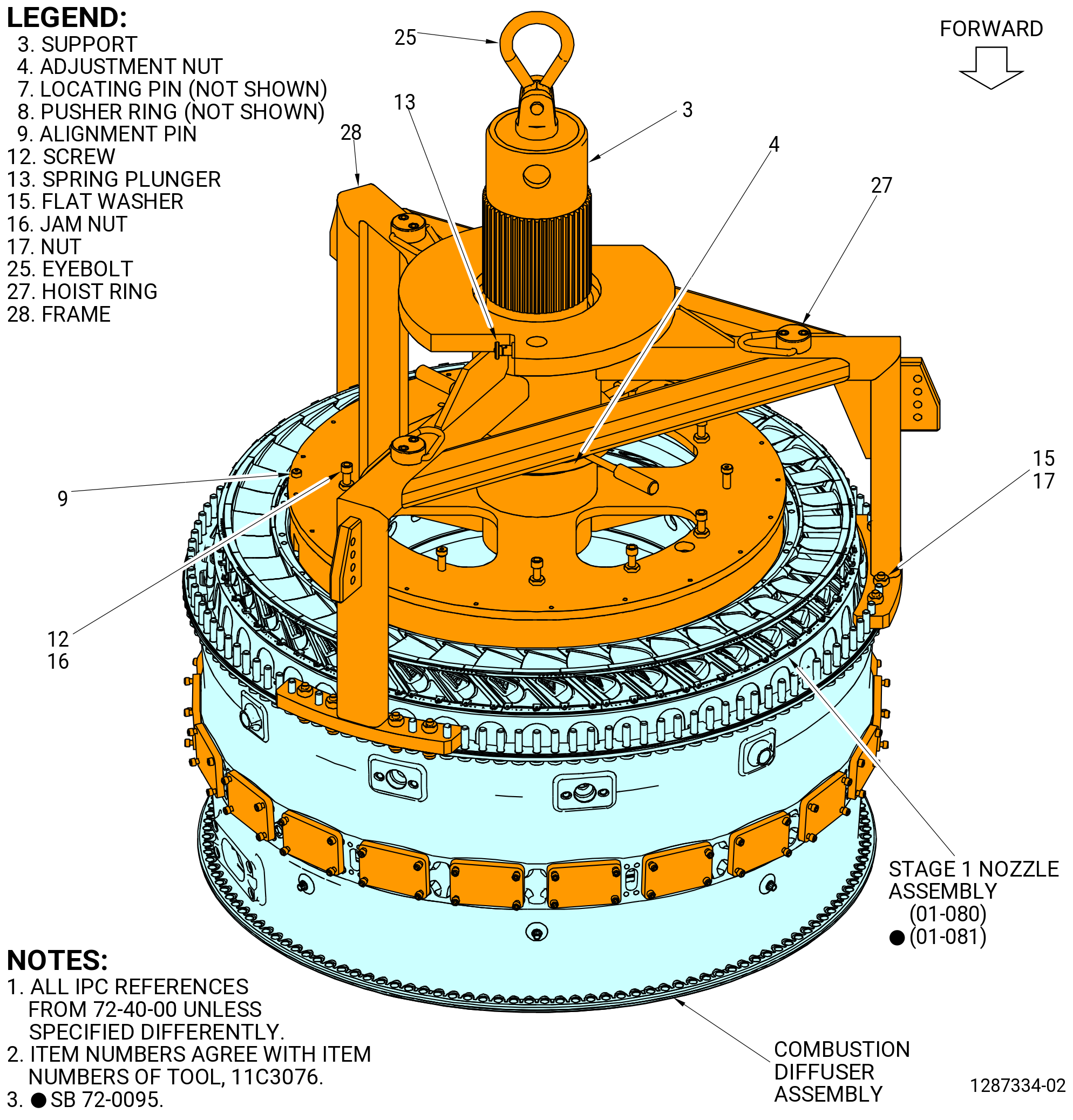 LEGEND:
3. SUPPORT
4. ADJUSTMENT NUT
7. LOCATING PIN (NOT SHOWN)
8. PUSHER RING (NOT SHOWN)
9. ALIGNMENT PIN
12. SCREW
13. SPRING PLUNGER
15. FLAT WASHER
16. JAM NUT
17. NUT
25. EYEBOLT
27. HOIST RING
28. FRAME

FORWARD

25
13
3
28
4
27
9
15
17
12
16

STAGE 1 NOZZLE ASSEMBLY
(01-080)
● (01-081)

NOTES:
1. ALL IPC REFERENCES FROM 72-40-00 UNLESS SPECIFIED DIFFERENTLY.
2. ITEM NUMBERS AGREE WITH ITEM NUMBERS OF TOOL, 11C3076.
3. ● SB 72-0095.

COMBUSTION DIFFUSER ASSEMBLY

1287334-02