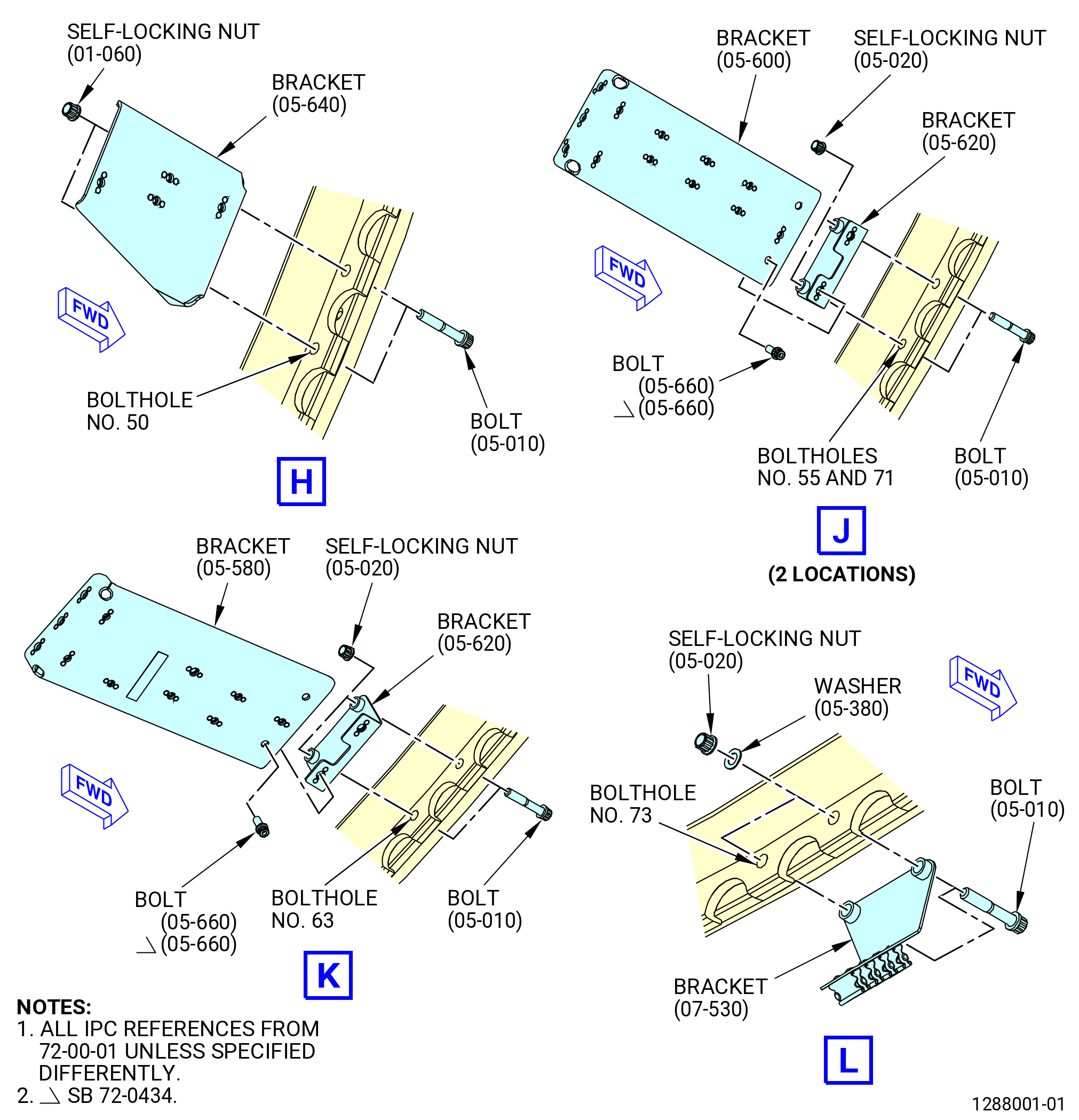 SELF-LOCKING NUT
(01-060)

BRACKET
(05-640)

FWD

BOLTHOLE
NO. 50

BOLT
(05-010)

H

BRACKET
(05-600)

SELF-LOCKING NUT
(05-020)

BRACKET
(05-620)

FWD

BOLT
(05-660)
(05-660)

BOLTHOLES
NO. 55 AND 71

BOLT
(05-010)

J

(2 LOCATIONS)

BRACKET
(05-580)

SELF-LOCKING NUT
(05-020)

BRACKET
(05-620)

FWD

BOLT
(05-660)
(05-660)

BOLTHOLE
NO. 63

BOLT
(05-010)

K

SELF-LOCKING NUT
(05-020)

WASHER
(05-380)

FWD

BOLTHOLE
NO. 73

BOLT
(05-010)

BRACKET
(07-530)

L

NOTES:
1. ALL IPC REFERENCES FROM 72-00-01 UNLESS SPECIFIED DIFFERENTLY.
2. SB 72-0434.

1288001-01