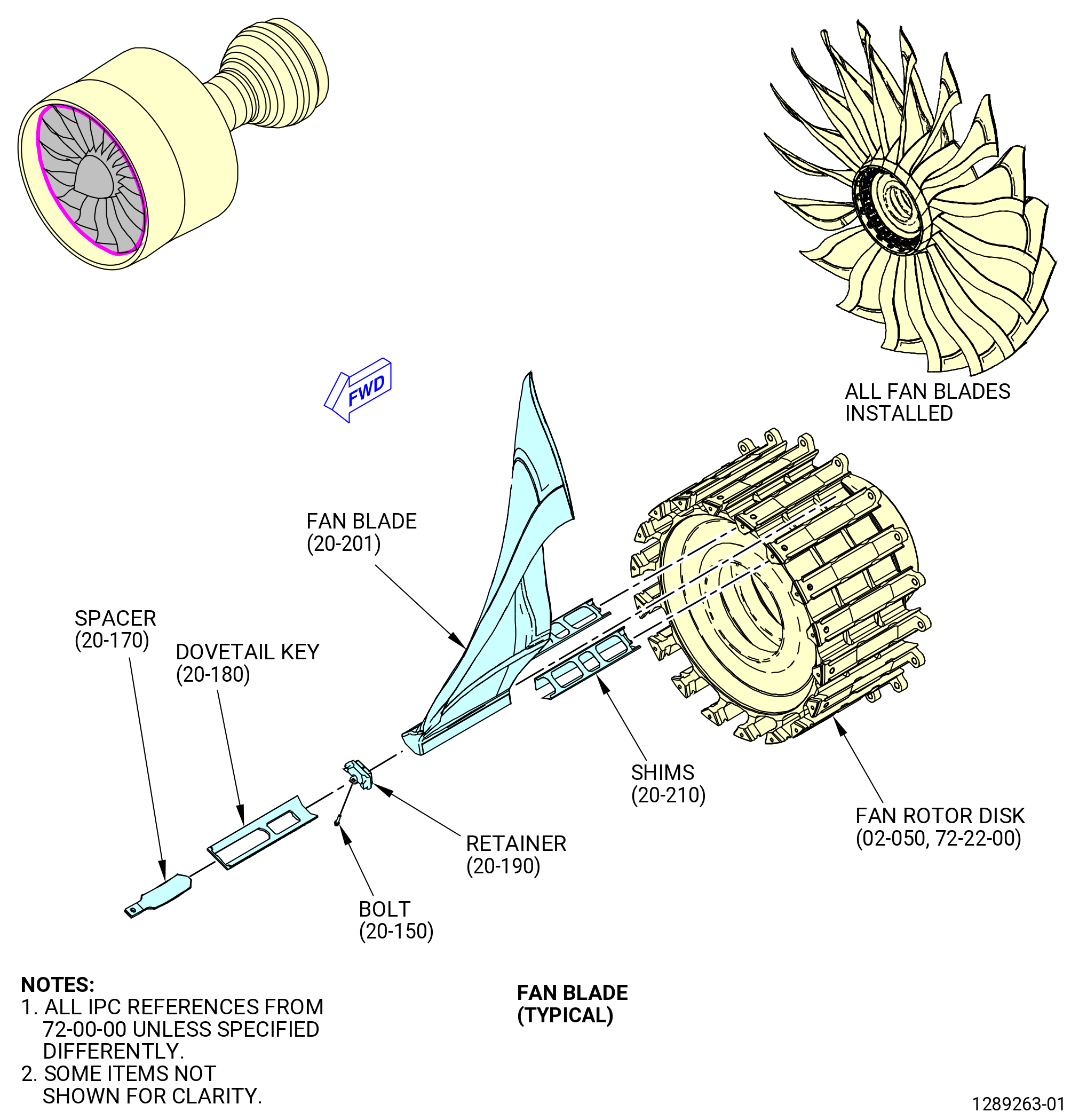 FWD

ALL FAN BLADES INSTALLED

FAN BLADE (20-201)

SPACER (20-170)

DOVETAIL KEY (20-180)

SHIMS (20-210)

FAN ROTOR DISK (02-050, 72-22-00)

RETAINER (20-190)

BOLT (20-150)

NOTES:
1. ALL IPC REFERENCES FROM 72-00-00 UNLESS SPECIFIED DIFFERENTLY.
2. SOME ITEMS NOT SHOWN FOR CLARITY.

FAN BLADE (TYPICAL)

1289263-01