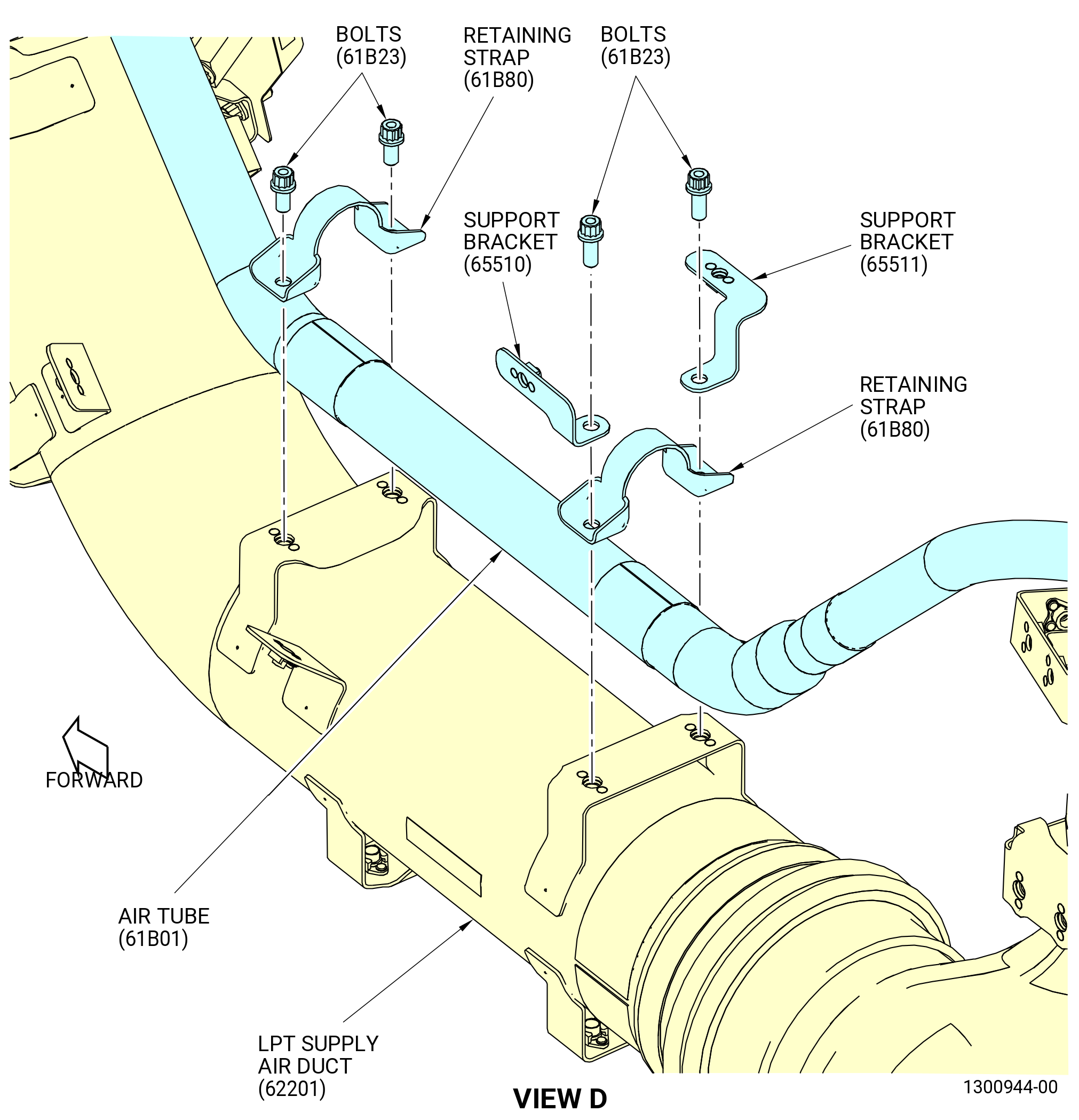 BOLTS
(61B23)

RETAINING
STRAP
(61B80)

BOLTS
(61B23)

SUPPORT
BRACKET
(65510)

SUPPORT
BRACKET
(65511)

RETAINING
STRAP
(61B80)

FORWARD

AIR TUBE
(61B01)

LPT SUPPLY
AIR DUCT
(62201)

VIEW D

1300944-00