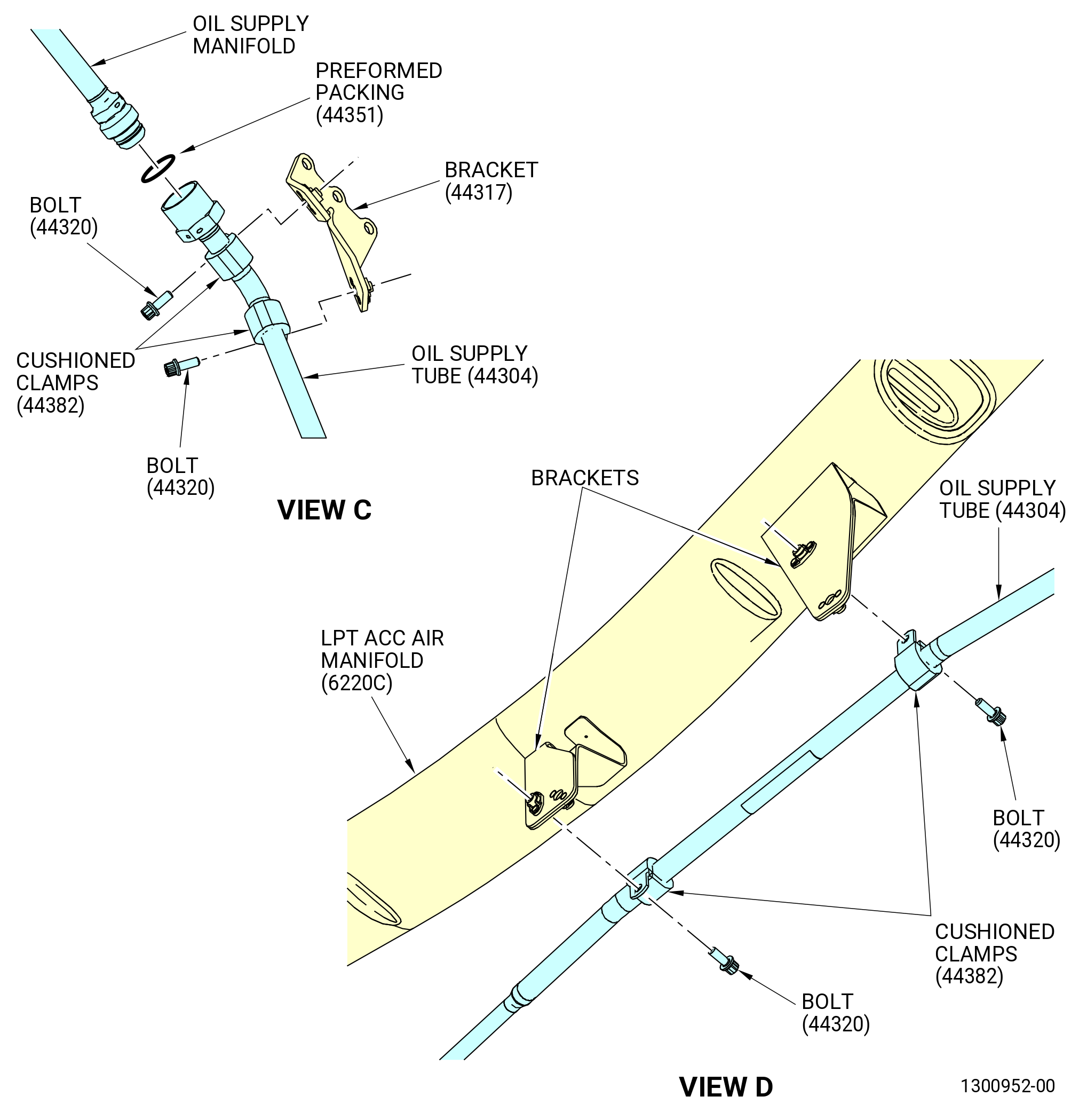 OIL SUPPLY MANIFOLD

PREFORMED PACKING (44351)

BRACKET (44317)

BOLT (44320)

CUSHIONED CLAMPS (44382)

OIL SUPPLY TUBE (44304)

BOLT (44320)

VIEW C

BRACKETS

OIL SUPPLY TUBE (44304)

LPT ACC AIR MANIFOLD (6220C)

BOLT (44320)

CUSHIONED CLAMPS (44382)

BOLT (44320)

VIEW D

1300952-00