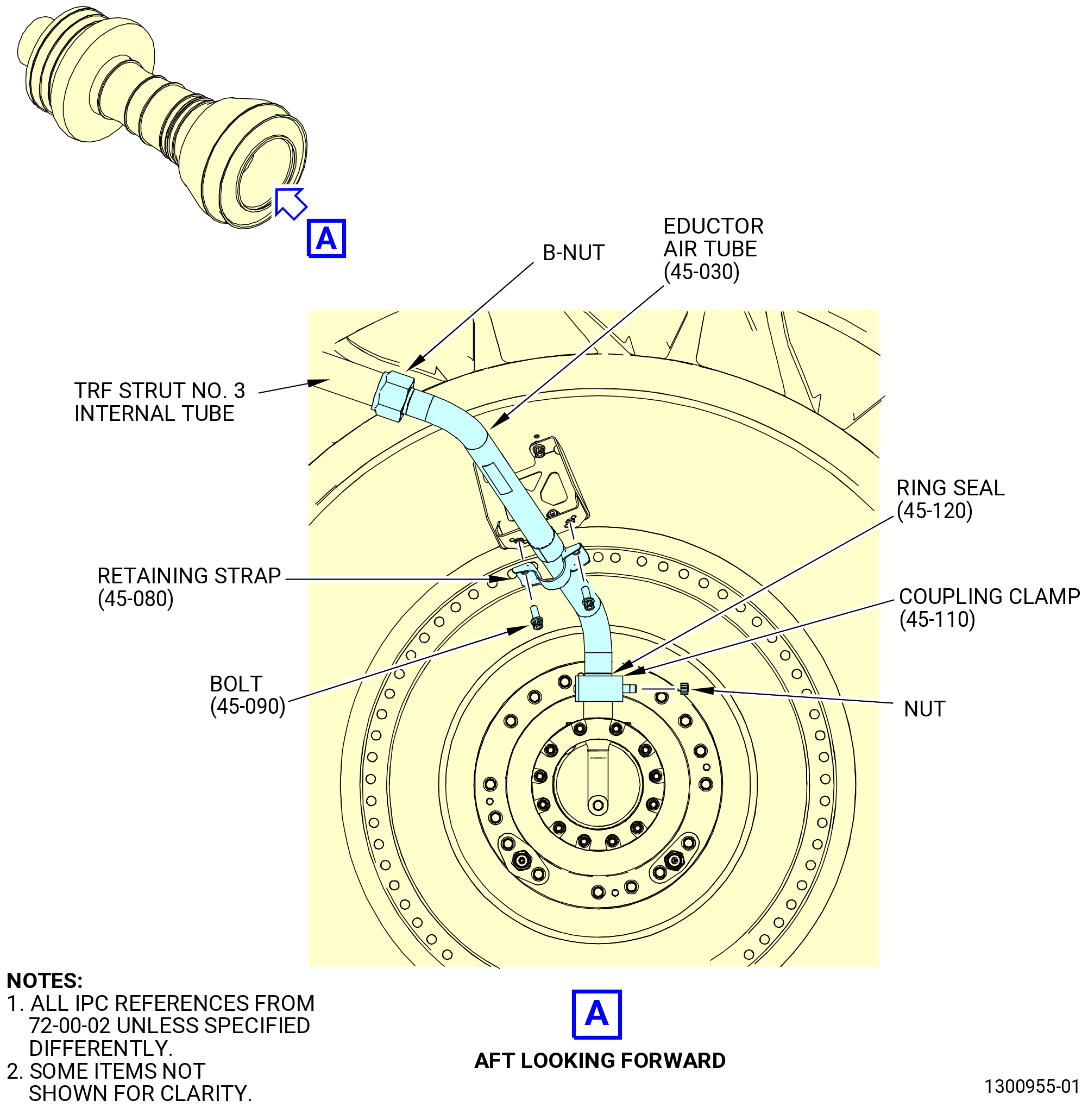 A

B-NUT

EDUCTOR
AIR TUBE
(45-030)

TRF STRUT NO. 3
INTERNAL TUBE

RING SEAL
(45-120)

RETAINING STRAP
(45-080)

COUPLING CLAMP
(45-110)

BOLT
(45-090)

NUT

NOTES:
1. ALL IPC REFERENCES FROM 72-00-02 UNLESS SPECIFIED DIFFERENTLY.
2. SOME ITEMS NOT SHOWN FOR CLARITY.

A

AFT LOOKING FORWARD

1300955-01