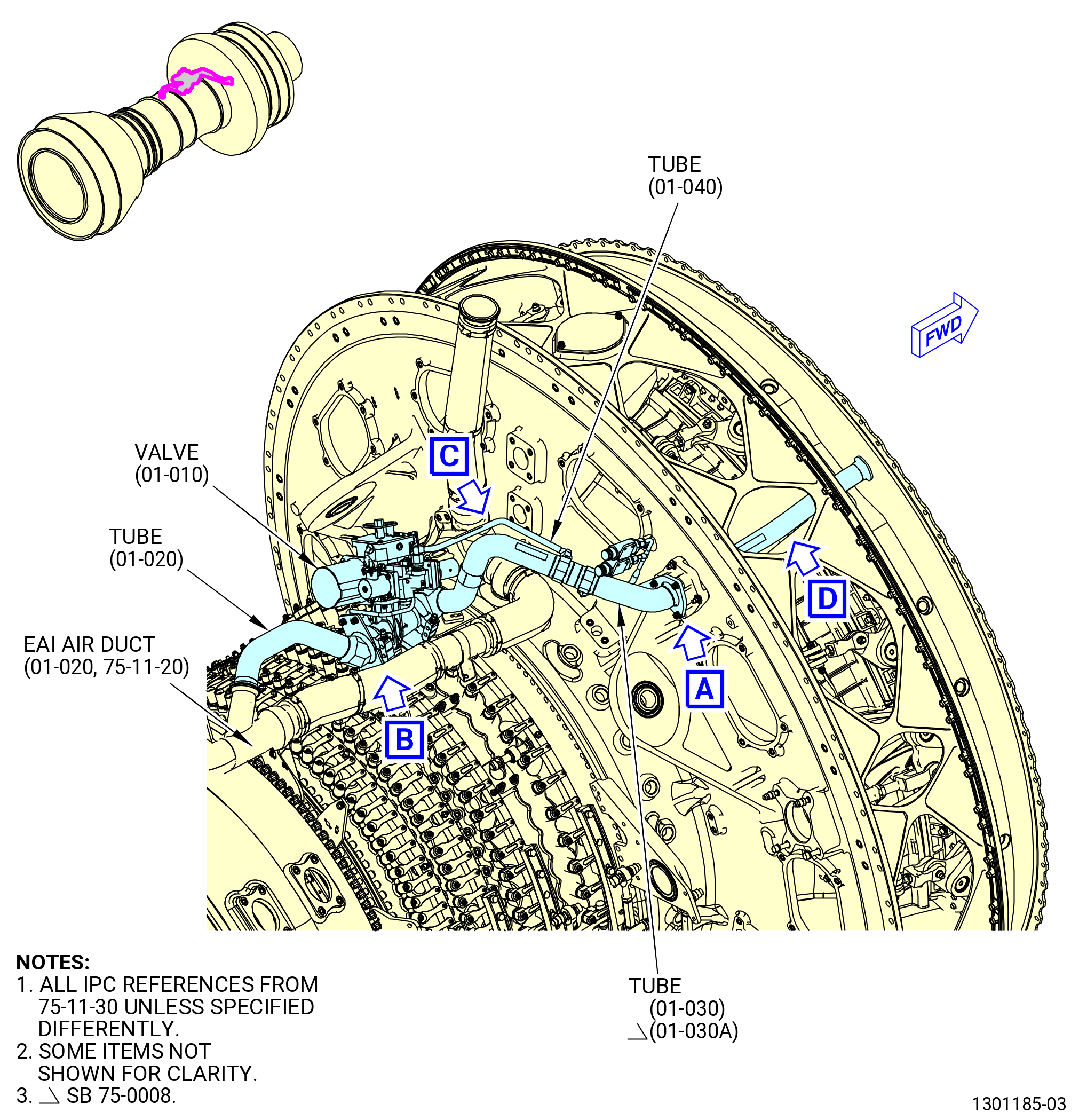 TUBE
(01-040)

FWD

VALVE
(01-010)

C

TUBE
(01-020)

D

EAI AIR DUCT
(01-020, 75-11-20)

A

B

NOTES:
1. ALL IPC REFERENCES FROM 75-11-30 UNLESS SPECIFIED DIFFERENTLY.
2. SOME ITEMS NOT SHOWN FOR CLARITY.
3. ⊿ SB 75-0008.

TUBE
(01-030)
⊿(01-030A)

1301185-03