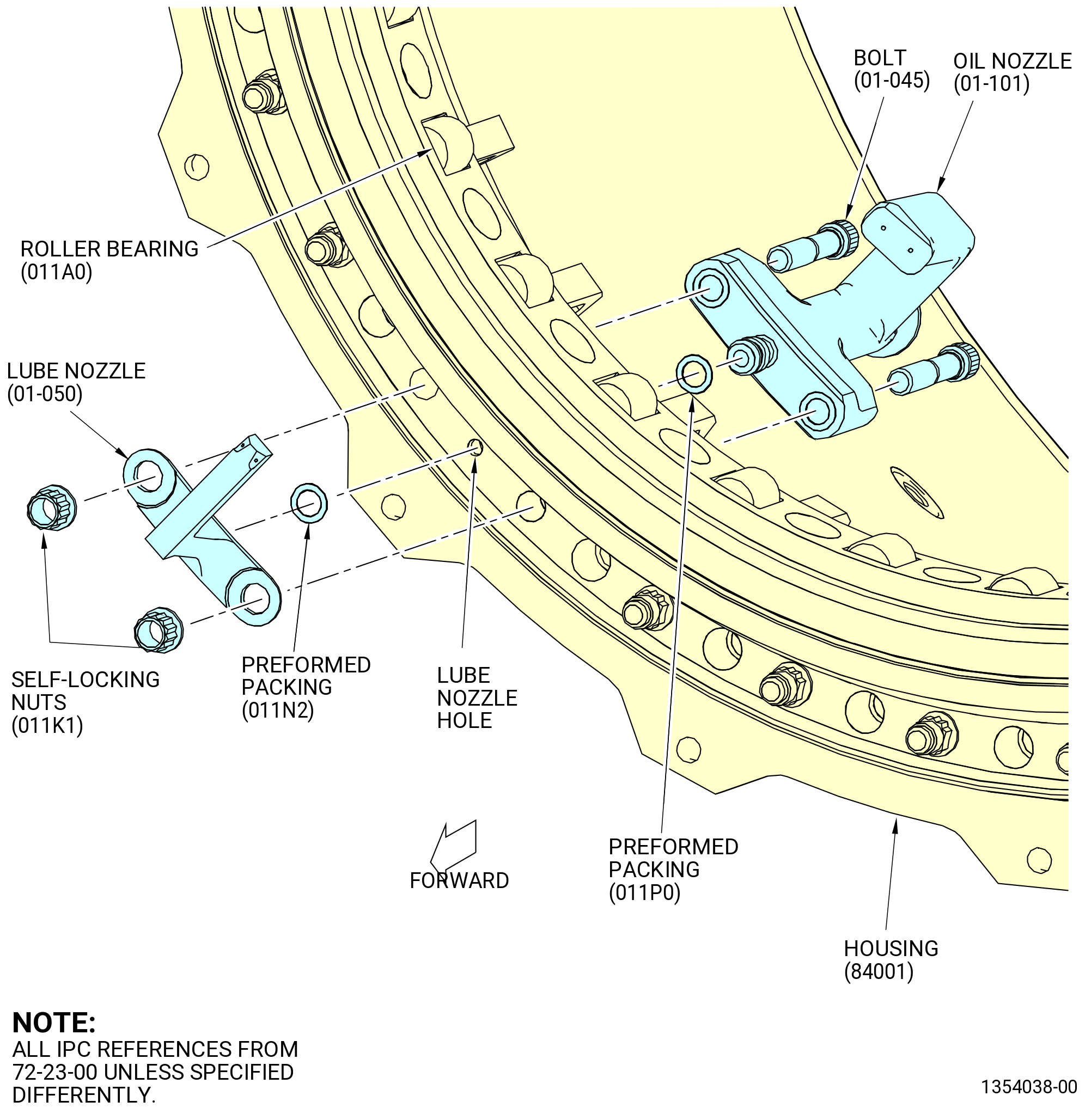 BOLT
(01-045)

OIL NOZZLE
(01-101)

ROLLER BEARING
(011A0)

LUBE NOZZLE
(01-050)

SELF-LOCKING
NUTS
(011K1)

PREFORMED
PACKING
(011N2)

LUBE
NOZZLE
HOLE

FORWARD

PREFORMED
PACKING
(011P0)

HOUSING
(84001)

NOTE:
ALL IPC REFERENCES FROM 72-23-00 UNLESS SPECIFIED DIFFERENTLY.

1354038-00