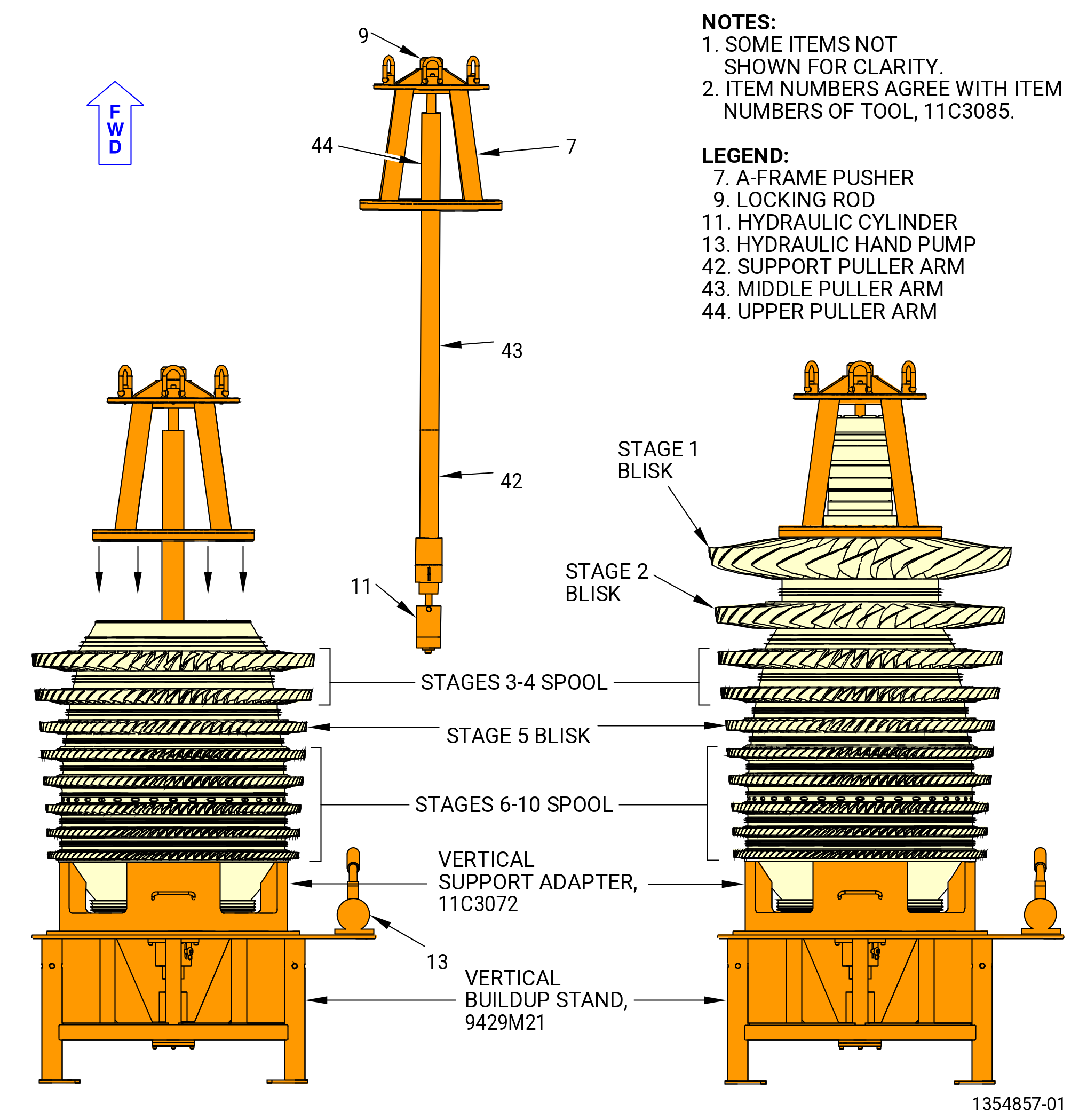 NOTES:
1. SOME ITEMS NOT SHOWN FOR CLARITY.
2. ITEM NUMBERS AGREE WITH ITEM NUMBERS OF TOOL, 11C3085.

LEGEND:
7. A-FRAME PUSHER
9. LOCKING ROD
11. HYDRAULIC CYLINDER
13. HYDRAULIC HAND PUMP
42. SUPPORT PULLER ARM
43. MIDDLE PULLER ARM
44. UPPER PULLER ARM

FWD

9
44
7
43
42
11

STAGE 1 BLISK
STAGE 2 BLISK
STAGES 3-4 SPOOL
STAGE 5 BLISK
STAGES 6-10 SPOOL
VERTICAL SUPPORT ADAPTER, 11C3072
13
VERTICAL BUILDUP STAND, 9429M21

1354857-01