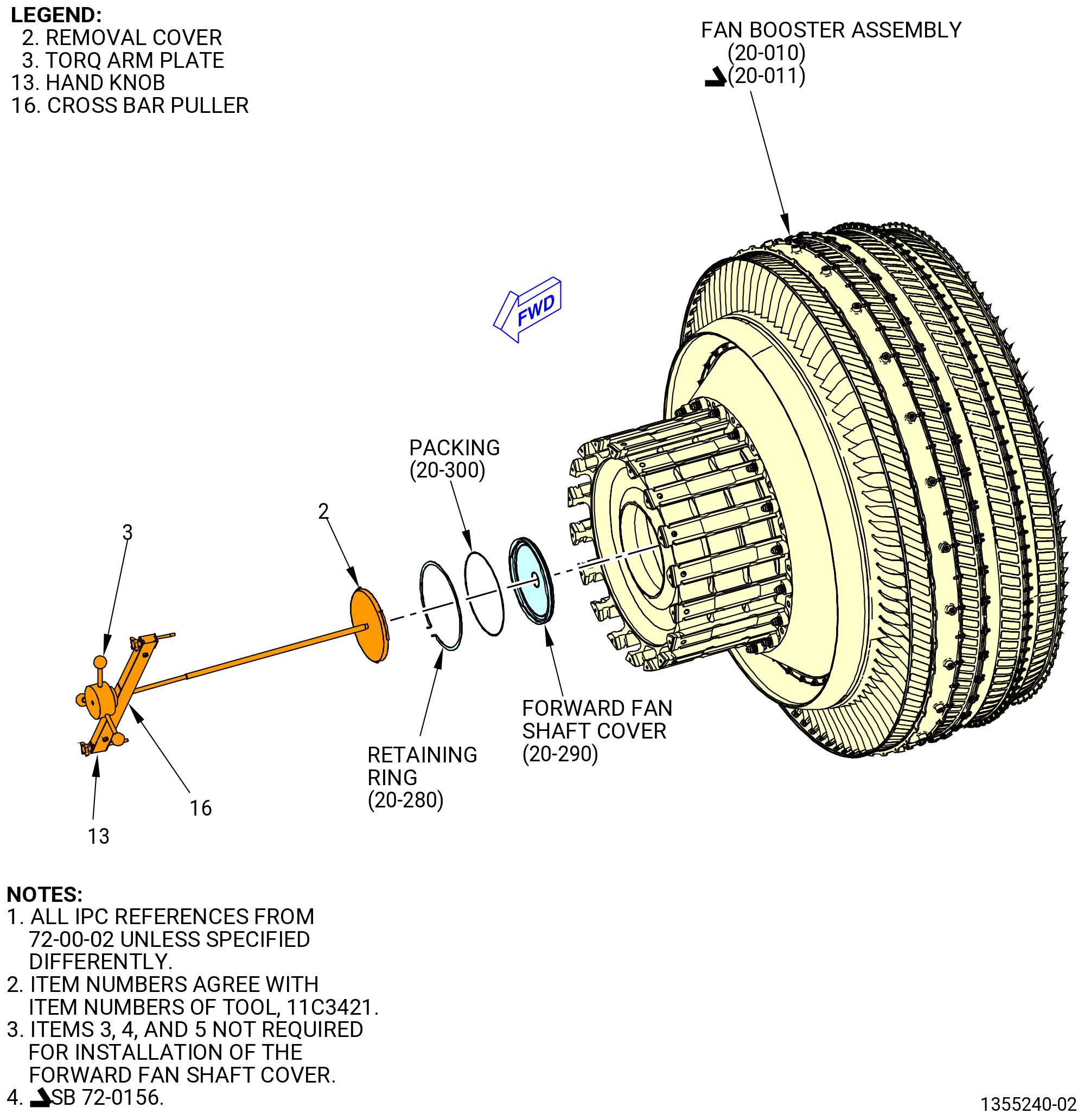 LEGEND:
2. REMOVAL COVER
3. TORQ ARM PLATE
13. HAND KNOB
16. CROSS BAR PULLER

FAN BOOSTER ASSEMBLY
(20-010)
(20-011)

FWD

PACKING
(20-300)

2

3

FORWARD FAN SHAFT COVER
(20-290)

RETAINING RING
(20-280)

16

13

NOTES:
1. ALL IPC REFERENCES FROM 72-00-02 UNLESS SPECIFIED DIFFERENTLY.
2. ITEM NUMBERS AGREE WITH ITEM NUMBERS OF TOOL, 11C3421.
3. ITEMS 3, 4, AND 5 NOT REQUIRED FOR INSTALLATION OF THE FORWARD FAN SHAFT COVER.
4. SB 72-0156.

1355240-02