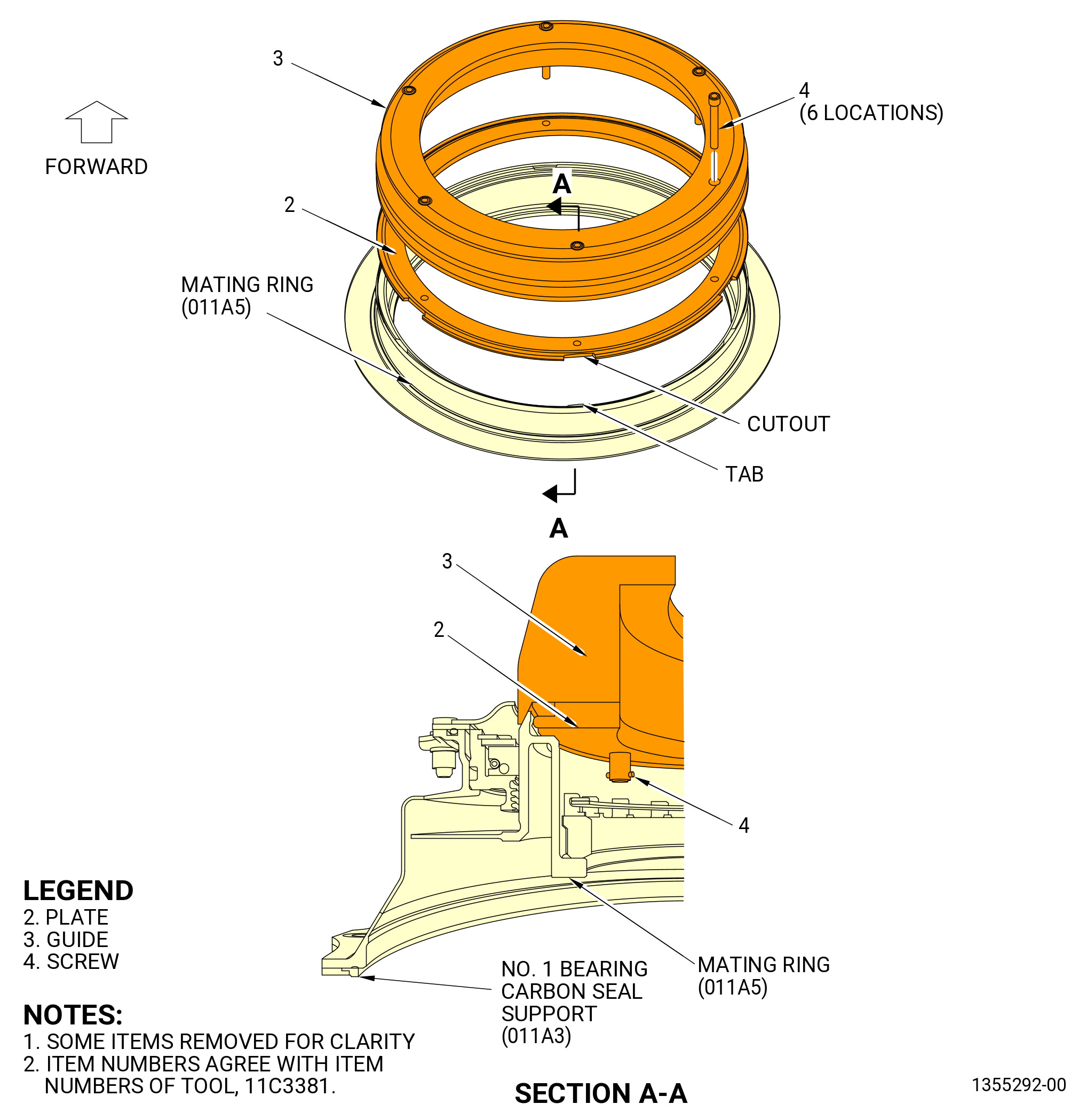 3

4
(6 LOCATIONS)

FORWARD

A

2

MATING RING
(011A5)

CUTOUT

TAB

A

3

2

4

LEGEND
2. PLATE
3. GUIDE
4. SCREW

NO. 1 BEARING
CARBON SEAL
SUPPORT
(011A3)

MATING RING
(011A5)

NOTES:
1. SOME ITEMS REMOVED FOR CLARITY
2. ITEM NUMBERS AGREE WITH ITEM NUMBERS OF TOOL, 11C3381.

SECTION A-A

1355292-00