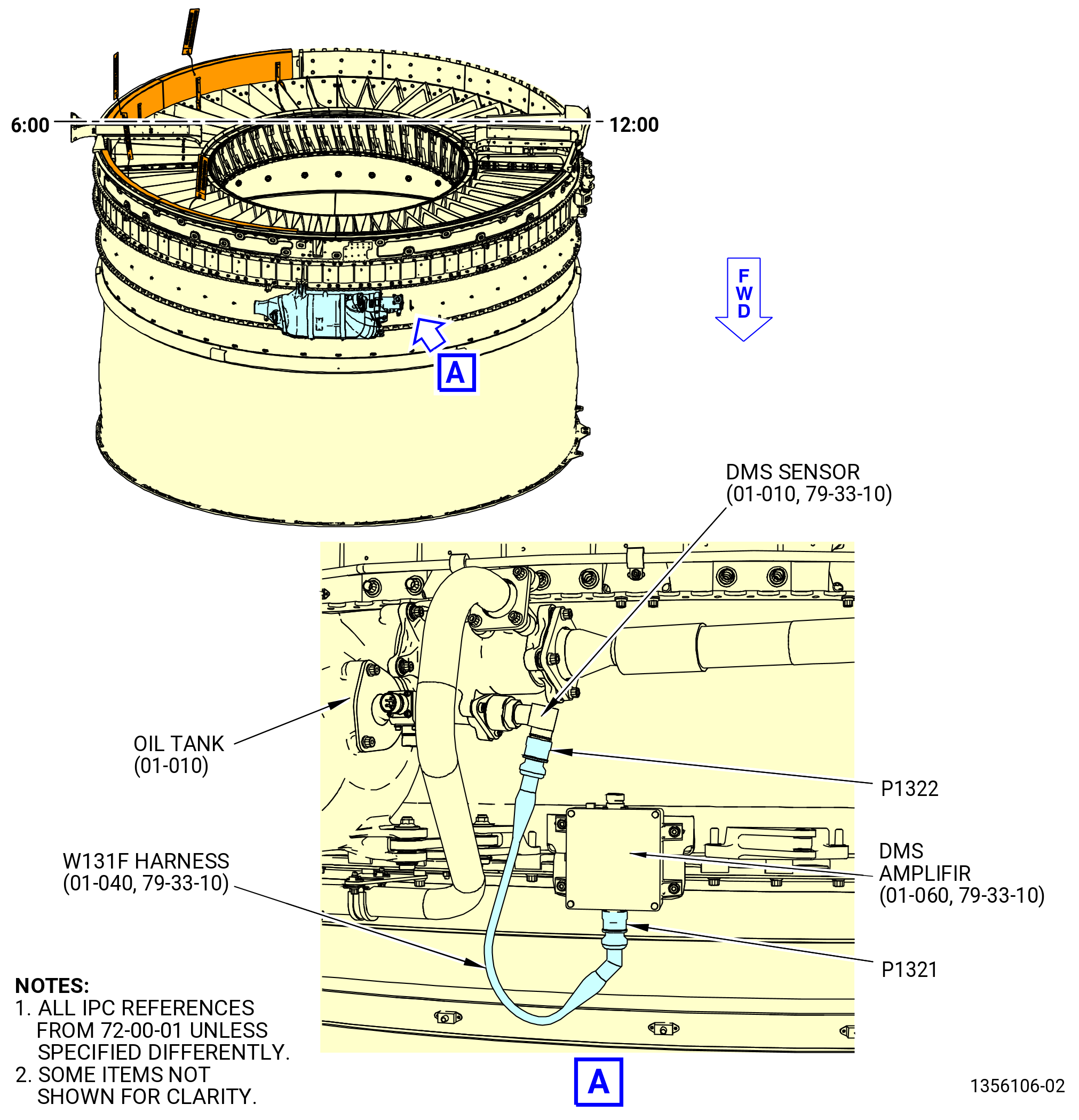 6:00

12:00

F
W
D

A

DMS SENSOR
(01-010, 79-33-10)

OIL TANK
(01-010)

P1322

W131F HARNESS
(01-040, 79-33-10)

DMS
AMPLIFIR
(01-060, 79-33-10)

P1321

NOTES:
1. ALL IPC REFERENCES FROM 72-00-01 UNLESS SPECIFIED DIFFERENTLY.
2. SOME ITEMS NOT SHOWN FOR CLARITY.

A

1356106-02