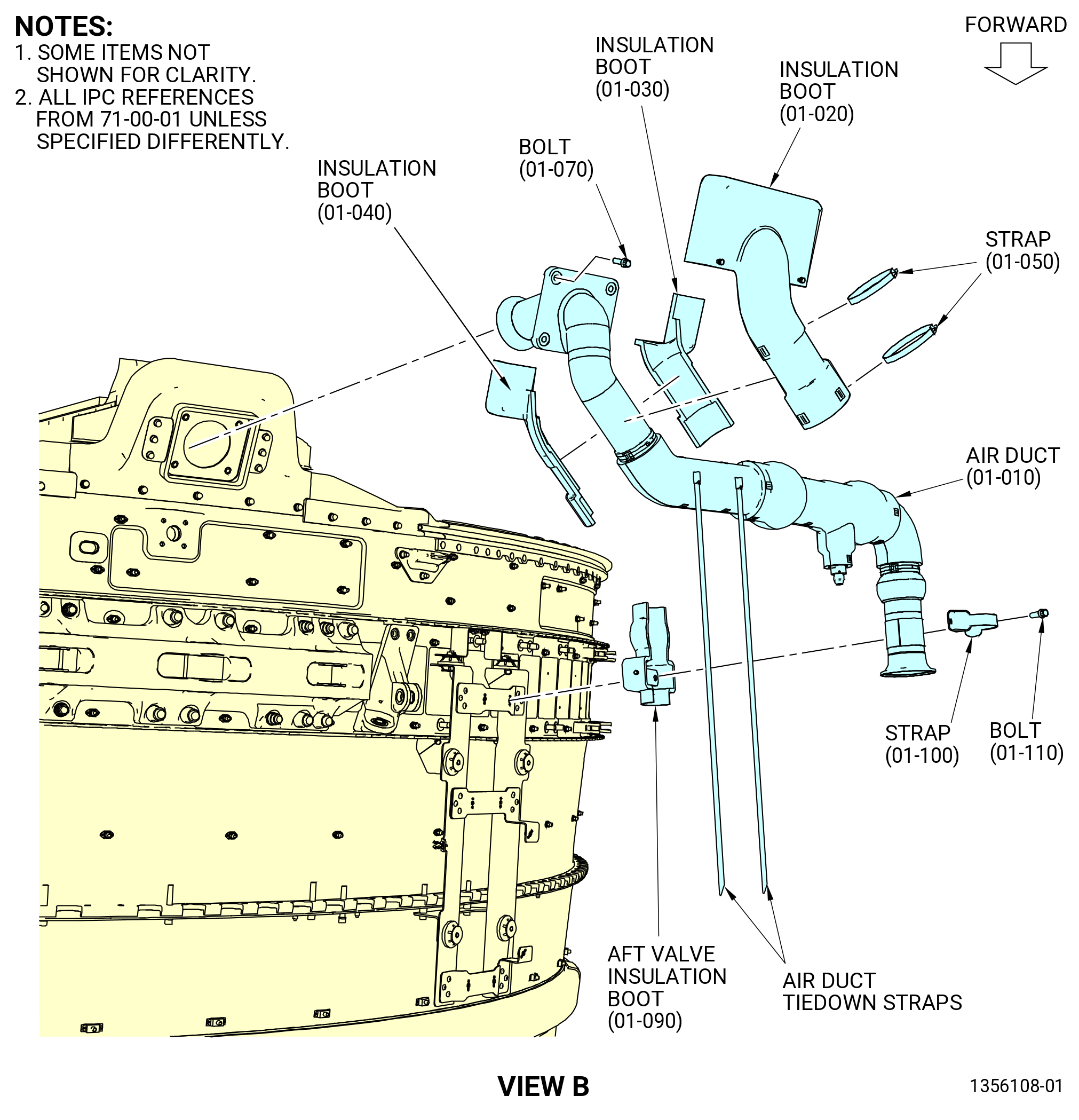 NOTES:
1. SOME ITEMS NOT SHOWN FOR CLARITY.
2. ALL IPC REFERENCES FROM 71-00-01 UNLESS SPECIFIED DIFFERENTLY.

FORWARD

INSULATION BOOT (01-030)

INSULATION BOOT (01-020)

BOLT (01-070)

INSULATION BOOT (01-040)

STRAP (01-050)

AIR DUCT (01-010)

STRAP (01-100)

BOLT (01-110)

AFT VALVE INSULATION BOOT (01-090)

AIR DUCT TIEDOWN STRAPS

VIEW B

1356108-01