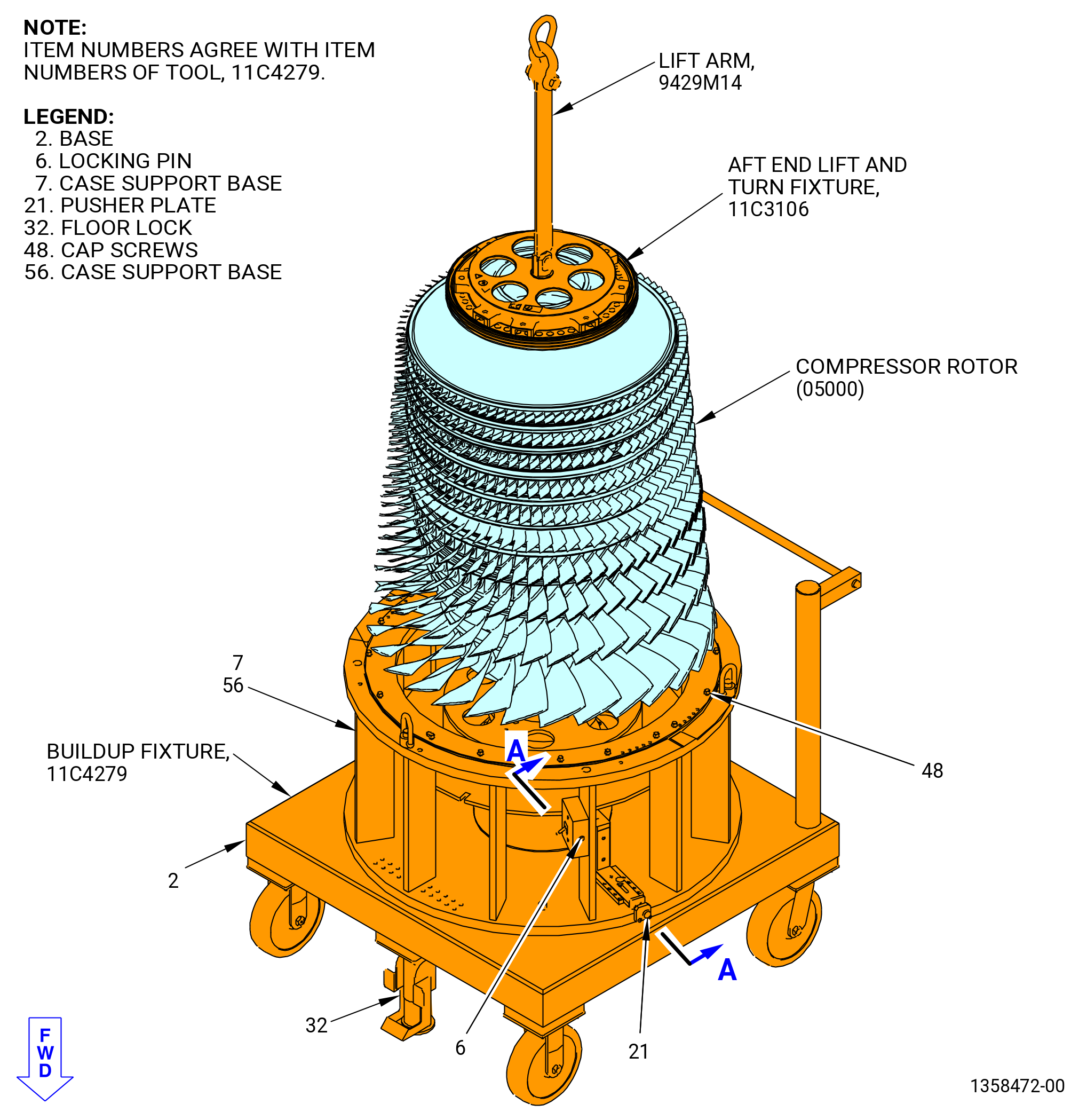 NOTE:
ITEM NUMBERS AGREE WITH ITEM NUMBERS OF TOOL, 11C4279.

LEGEND:
2. BASE
6. LOCKING PIN
7. CASE SUPPORT BASE
21. PUSHER PLATE
32. FLOOR LOCK
48. CAP SCREWS
56. CASE SUPPORT BASE

LIFT ARM, 9429M14

AFT END LIFT AND TURN FIXTURE, 11C3106

COMPRESSOR ROTOR (05000)

7
56

BUILDUP FIXTURE, 11C4279

A

48

2

A

32

6

21

F
W
D

1358472-00