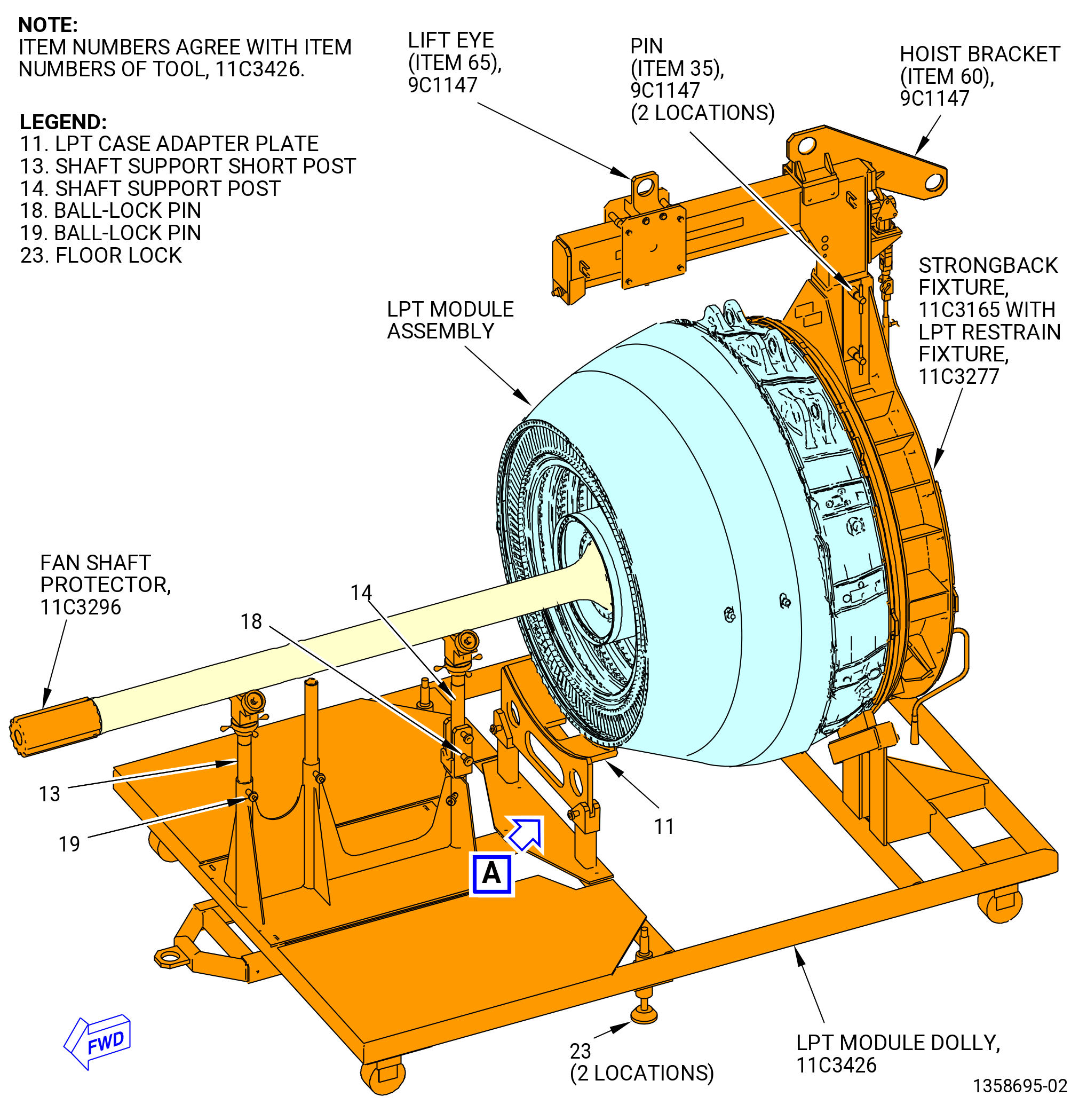 NOTE:
ITEM NUMBERS AGREE WITH ITEM NUMBERS OF TOOL, 11C3426.

LEGEND:
11. LPT CASE ADAPTER PLATE
13. SHAFT SUPPORT SHORT POST
14. SHAFT SUPPORT POST
18. BALL-LOCK PIN
19. BALL-LOCK PIN
23. FLOOR LOCK

LIFT EYE (ITEM 65), 9C1147

PIN (ITEM 35), 9C1147 (2 LOCATIONS)

HOIST BRACKET (ITEM 60), 9C1147

STRONGBACK FIXTURE, 11C3165 WITH LPT RESTRAIN FIXTURE, 11C3277

LPT MODULE ASSEMBLY

FAN SHAFT PROTECTOR, 11C3296

14

18

13

19

11

A

FWD

23 (2 LOCATIONS)

LPT MODULE DOLLY, 11C3426

1358695-02