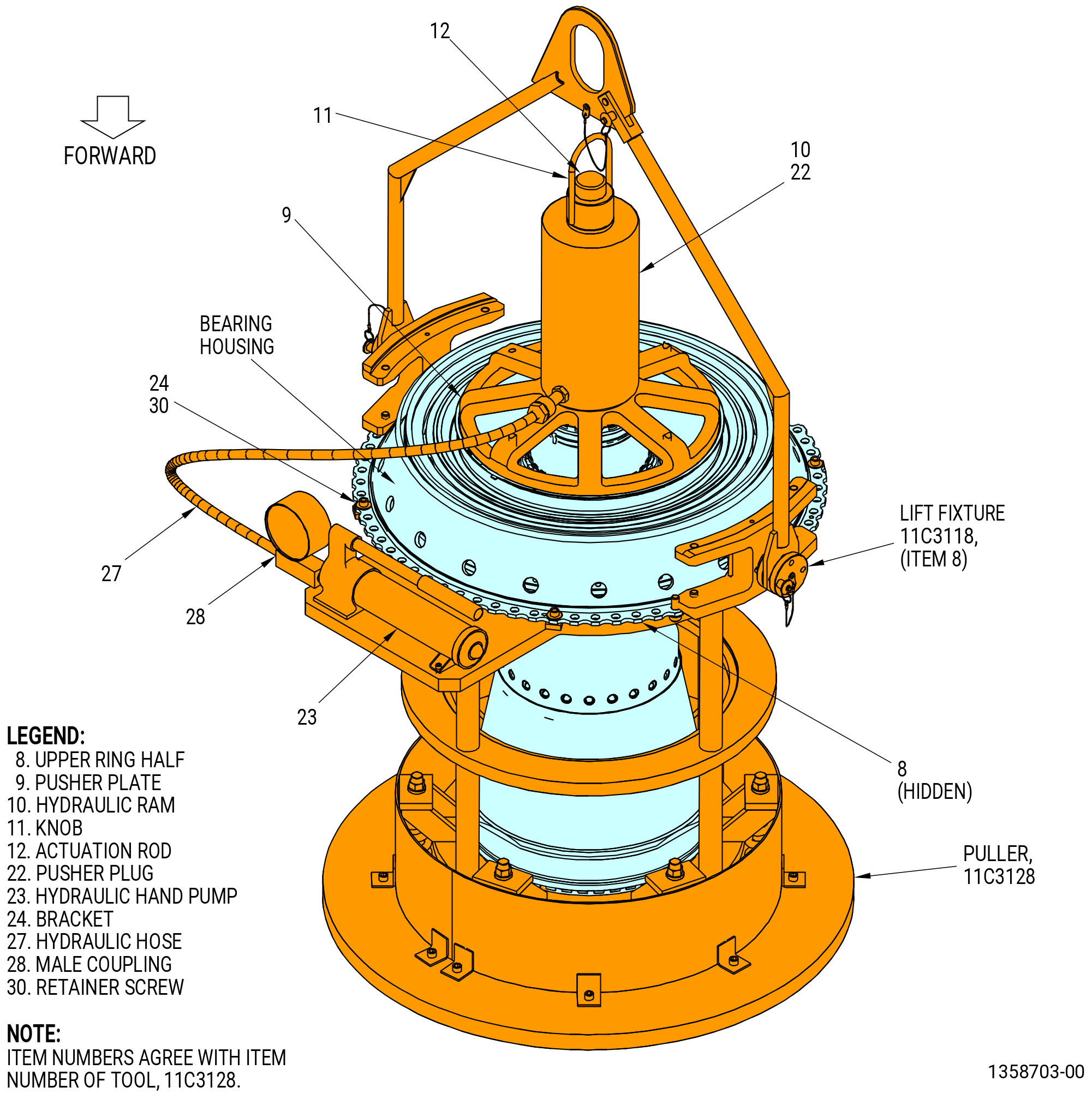 FORWARD

12

11

10
22

9

BEARING
HOUSING

24
30

27

28

23

LIFT FIXTURE
11C3118,
(ITEM 8)

8
(HIDDEN)

PULLER,
11C3128

LEGEND:
8. UPPER RING HALF
9. PUSHER PLATE
10. HYDRAULIC RAM
11. KNOB
12. ACTUATION ROD
22. PUSHER PLUG
23. HYDRAULIC HAND PUMP
24. BRACKET
27. HYDRAULIC HOSE
28. MALE COUPLING
30. RETAINER SCREW

NOTE:
ITEM NUMBERS AGREE WITH ITEM NUMBER OF TOOL, 11C3128.

1358703-00