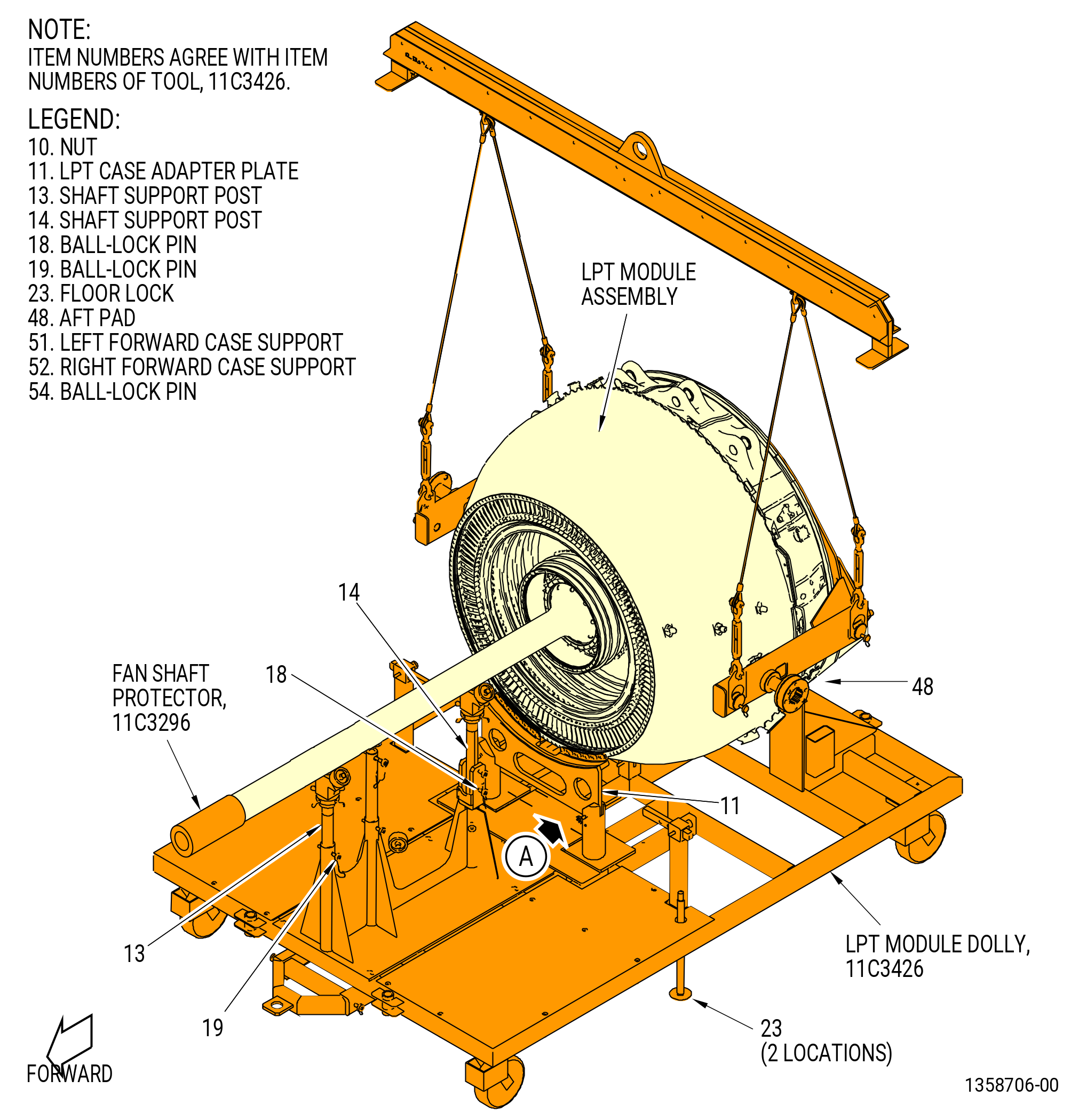 NOTE:
ITEM NUMBERS AGREE WITH ITEM NUMBERS OF TOOL, 11C3426.

LEGEND:
10. NUT
11. LPT CASE ADAPTER PLATE
13. SHAFT SUPPORT POST
14. SHAFT SUPPORT POST
18. BALL-LOCK PIN
19. BALL-LOCK PIN
23. FLOOR LOCK
48. AFT PAD
51. LEFT FORWARD CASE SUPPORT
52. RIGHT FORWARD CASE SUPPORT
54. BALL-LOCK PIN

LPT MODULE ASSEMBLY

14

18

FAN SHAFT PROTECTOR, 11C3296

48

11

A

13

19

LPT MODULE DOLLY, 11C3426

23
(2 LOCATIONS)

FORWARD

1358706-00