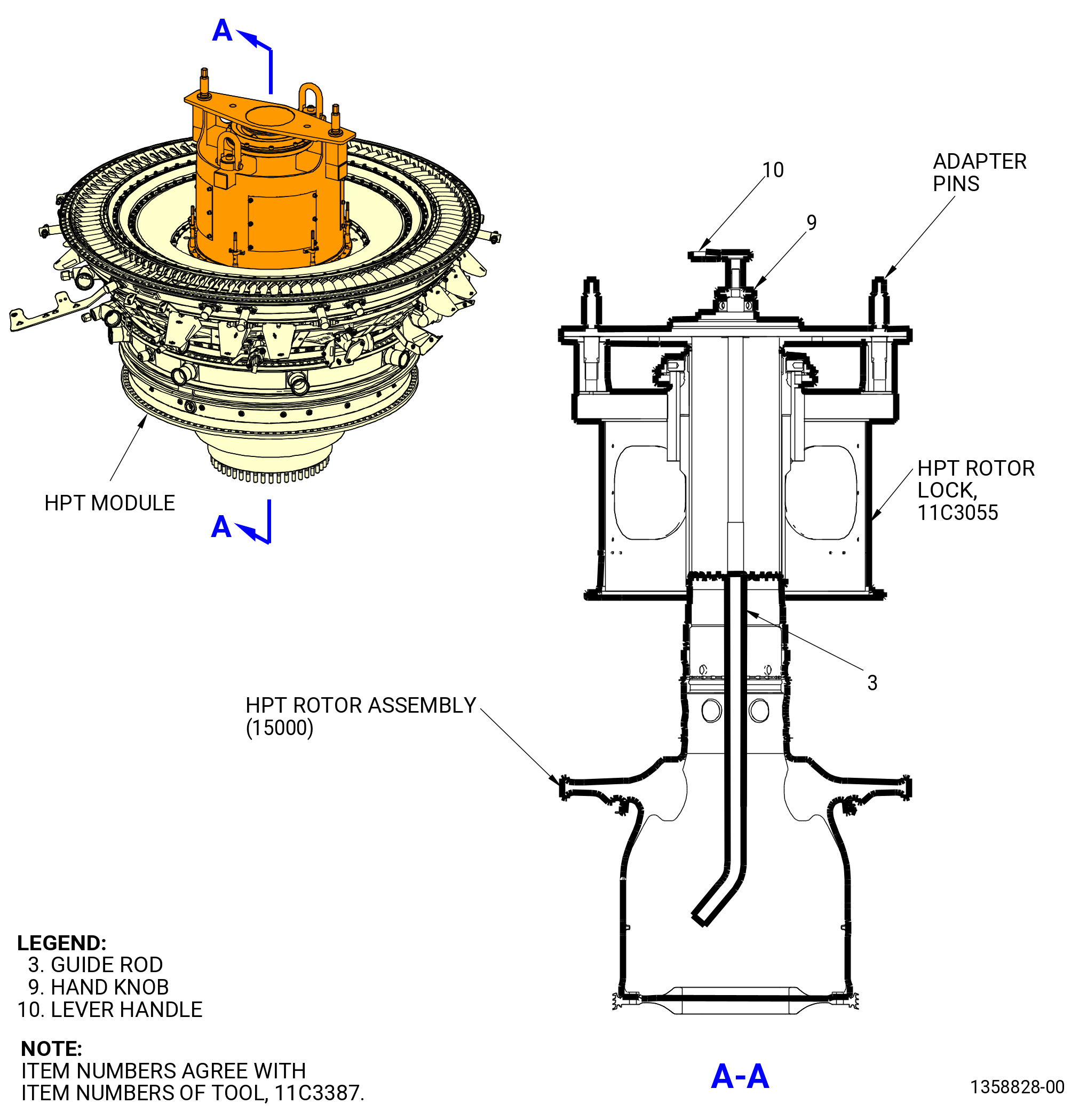 A

HPT MODULE

A

10

ADAPTER PINS

9

HPT ROTOR LOCK, 11C3055

3

HPT ROTOR ASSEMBLY (15000)

LEGEND:
3. GUIDE ROD
9. HAND KNOB
10. LEVER HANDLE

NOTE:
ITEM NUMBERS AGREE WITH ITEM NUMBERS OF TOOL, 11C3387.

A-A

1358828-00