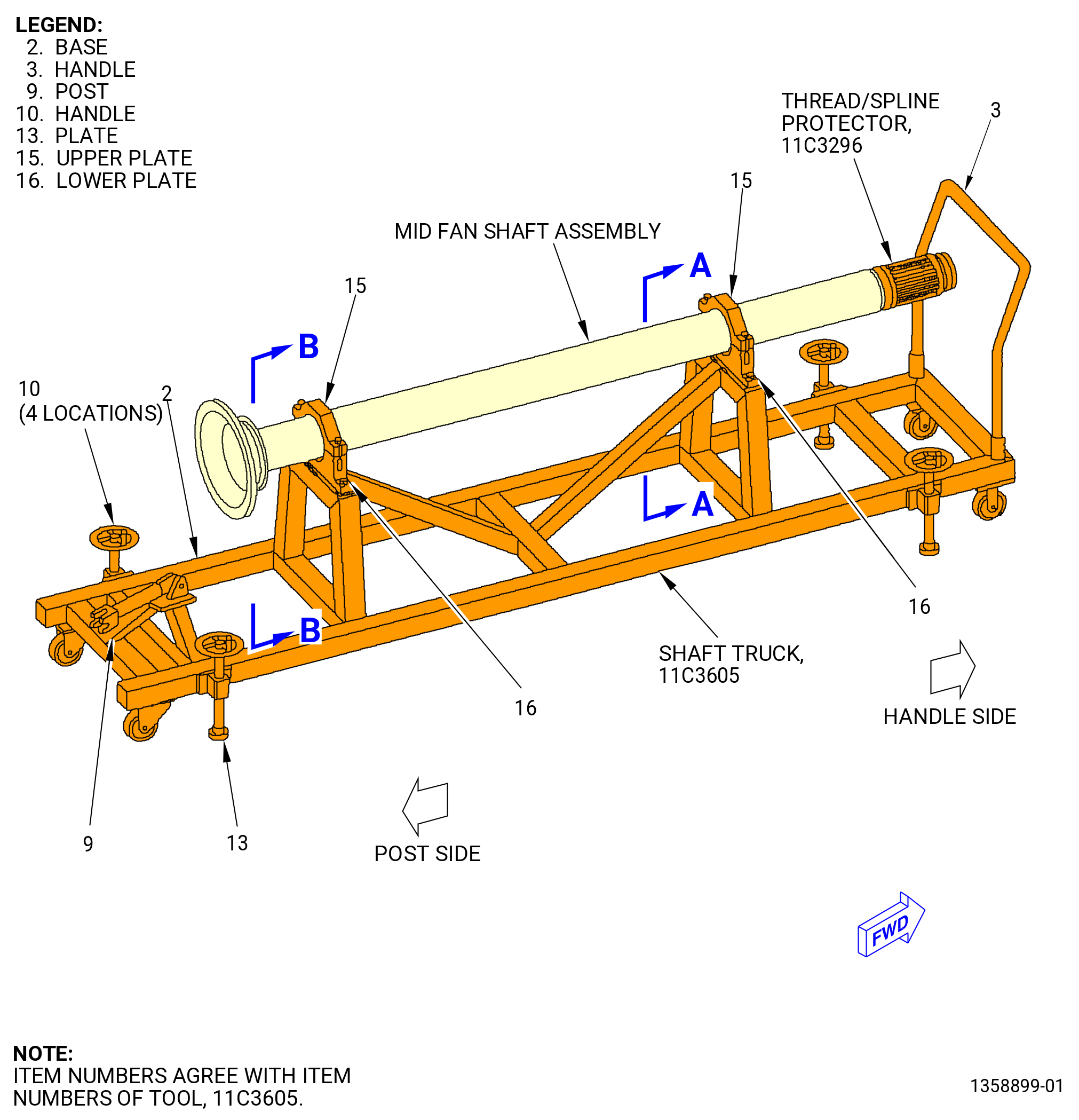 LEGEND:
2. BASE
3. HANDLE
9. POST
10. HANDLE
13. PLATE
15. UPPER PLATE
16. LOWER PLATE

THREAD/SPLINE PROTECTOR, 11C3296

3

15

MID FAN SHAFT ASSEMBLY

A

15

B

10 (4 LOCATIONS)

2

A

16

B

SHAFT TRUCK, 11C3605

16

HANDLE SIDE

9

13

POST SIDE

FWD

NOTE:
ITEM NUMBERS AGREE WITH ITEM NUMBERS OF TOOL, 11C3605.

1358899-01