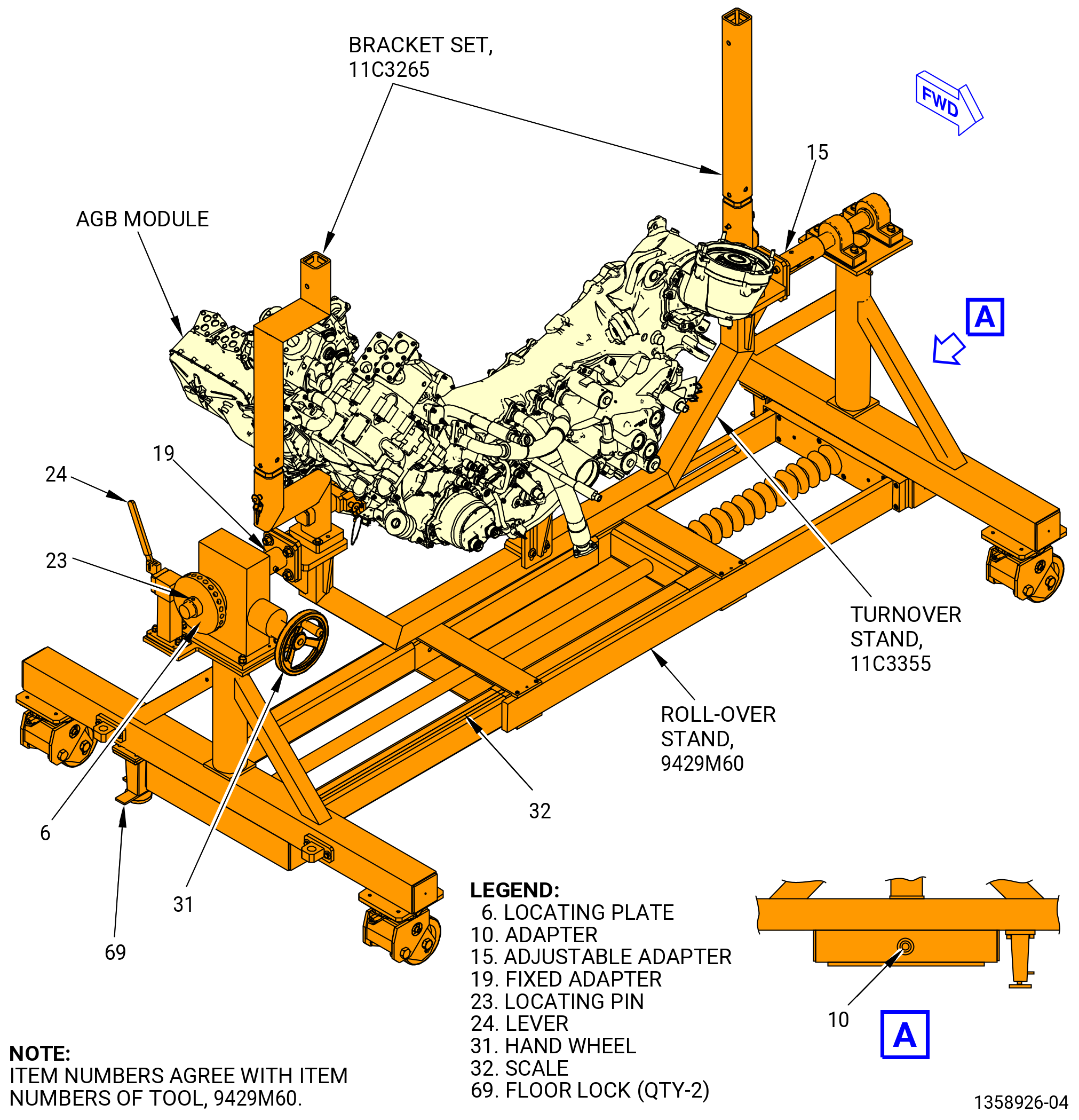 BRACKET SET,
11C3265

FWD

15

AGB MODULE

A

19

24

23

TURNOVER
STAND,
11C3355

ROLL-OVER
STAND,
9429M60

32

6

31

69

LEGEND:
6. LOCATING PLATE
10. ADAPTER
15. ADJUSTABLE ADAPTER
19. FIXED ADAPTER
23. LOCATING PIN
24. LEVER
31. HAND WHEEL
32. SCALE
69. FLOOR LOCK (QTY-2)

10

A

NOTE:
ITEM NUMBERS AGREE WITH ITEM NUMBERS OF TOOL, 9429M60.

1358926-04