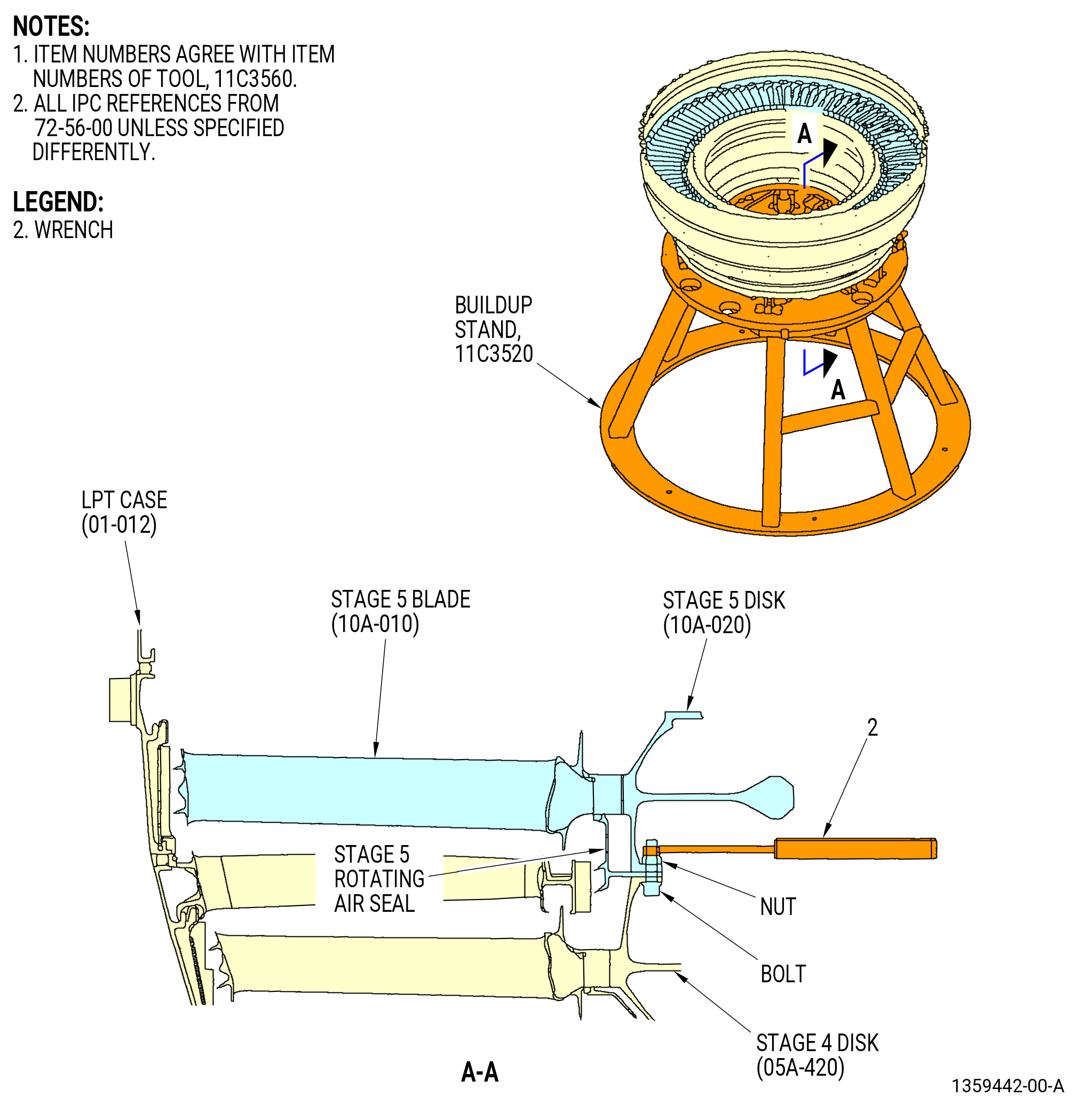 NOTES:
1. ITEM NUMBERS AGREE WITH ITEM NUMBERS OF TOOL, 11C3560.
2. ALL IPC REFERENCES FROM 72-56-00 UNLESS SPECIFIED DIFFERENTLY.

LEGEND:
2. WRENCH

A

BUILDUP STAND, 11C3520

A

LPT CASE (01-012)

STAGE 5 BLADE (10A-010)

STAGE 5 DISK (10A-020)

2

STAGE 5 ROTATING AIR SEAL

NUT

BOLT

STAGE 4 DISK (05A-420)

A-A

1359442-00-A