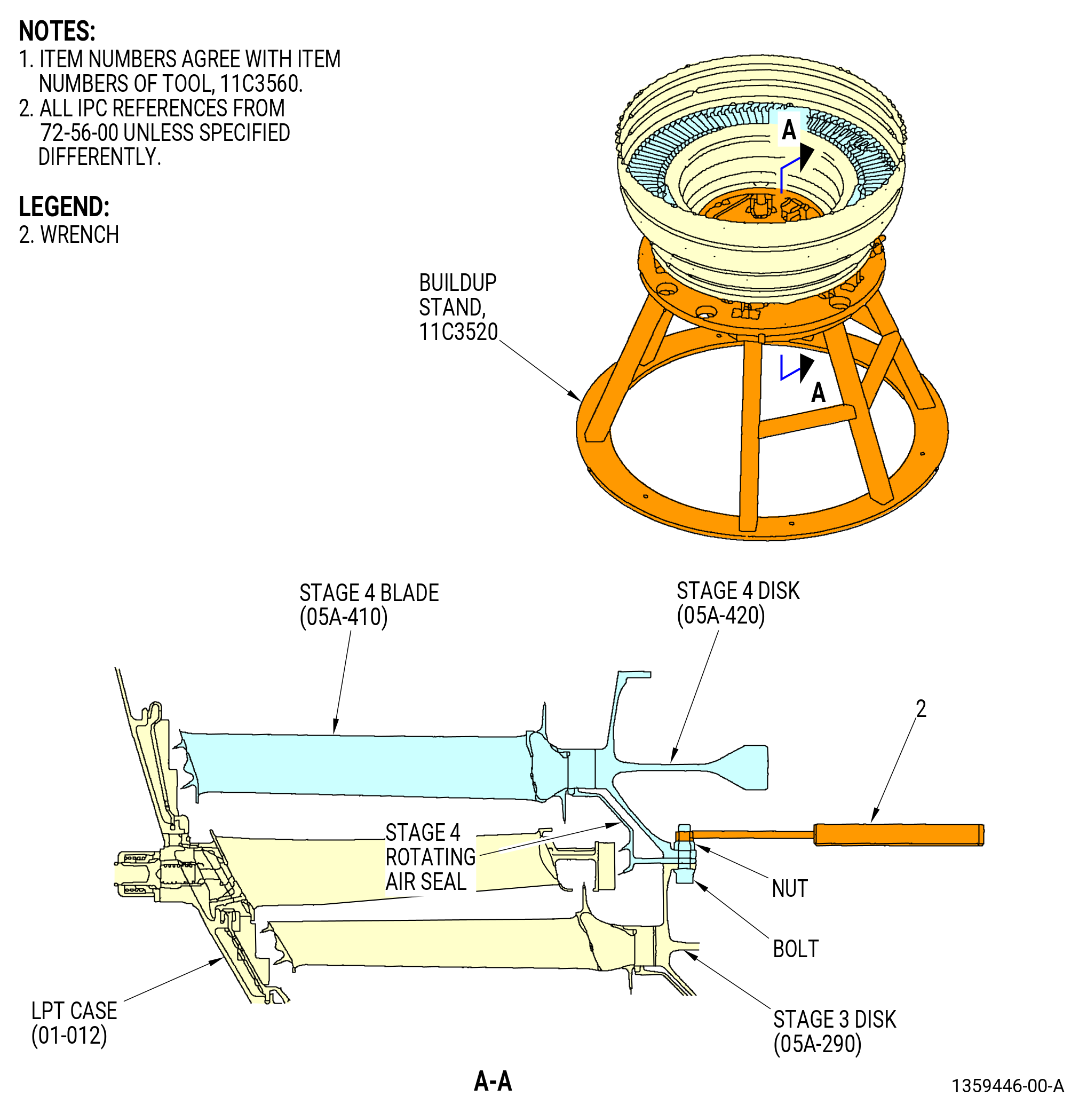 NOTES:
1. ITEM NUMBERS AGREE WITH ITEM NUMBERS OF TOOL, 11C3560.
2. ALL IPC REFERENCES FROM 72-56-00 UNLESS SPECIFIED DIFFERENTLY.

LEGEND:
2. WRENCH

A

BUILDUP STAND, 11C3520

A

STAGE 4 BLADE (05A-410)

STAGE 4 DISK (05A-420)

2

STAGE 4 ROTATING AIR SEAL

NUT

BOLT

LPT CASE (01-012)

STAGE 3 DISK (05A-290)

A-A

1359446-00-A