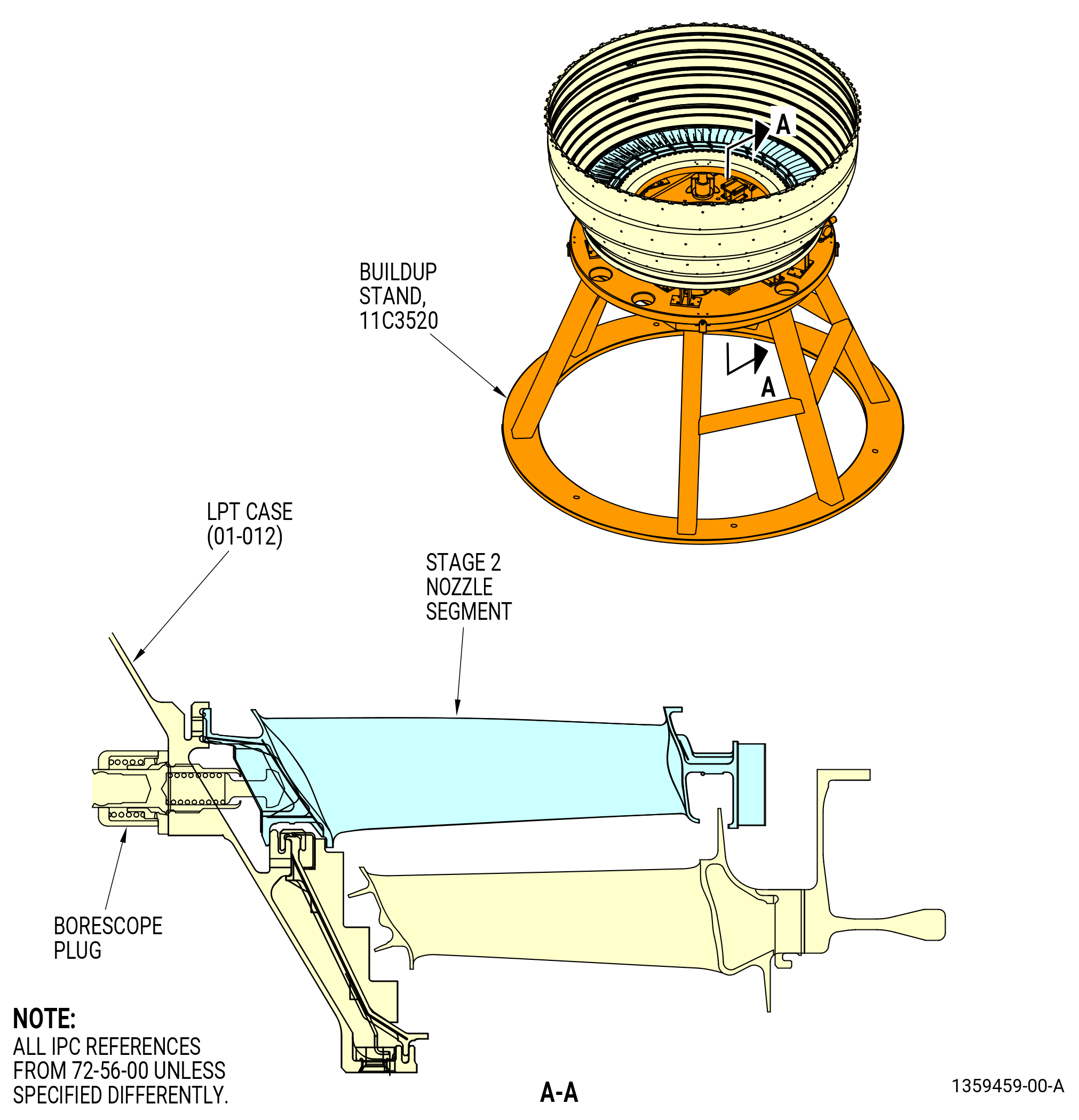 A

BUILDUP STAND, 11C3520

A

LPT CASE (01-012)

STAGE 2 NOZZLE SEGMENT

BORESCOPE PLUG

NOTE:
ALL IPC REFERENCES FROM 72-56-00 UNLESS SPECIFIED DIFFERENTLY.

A-A

1359459-00-A