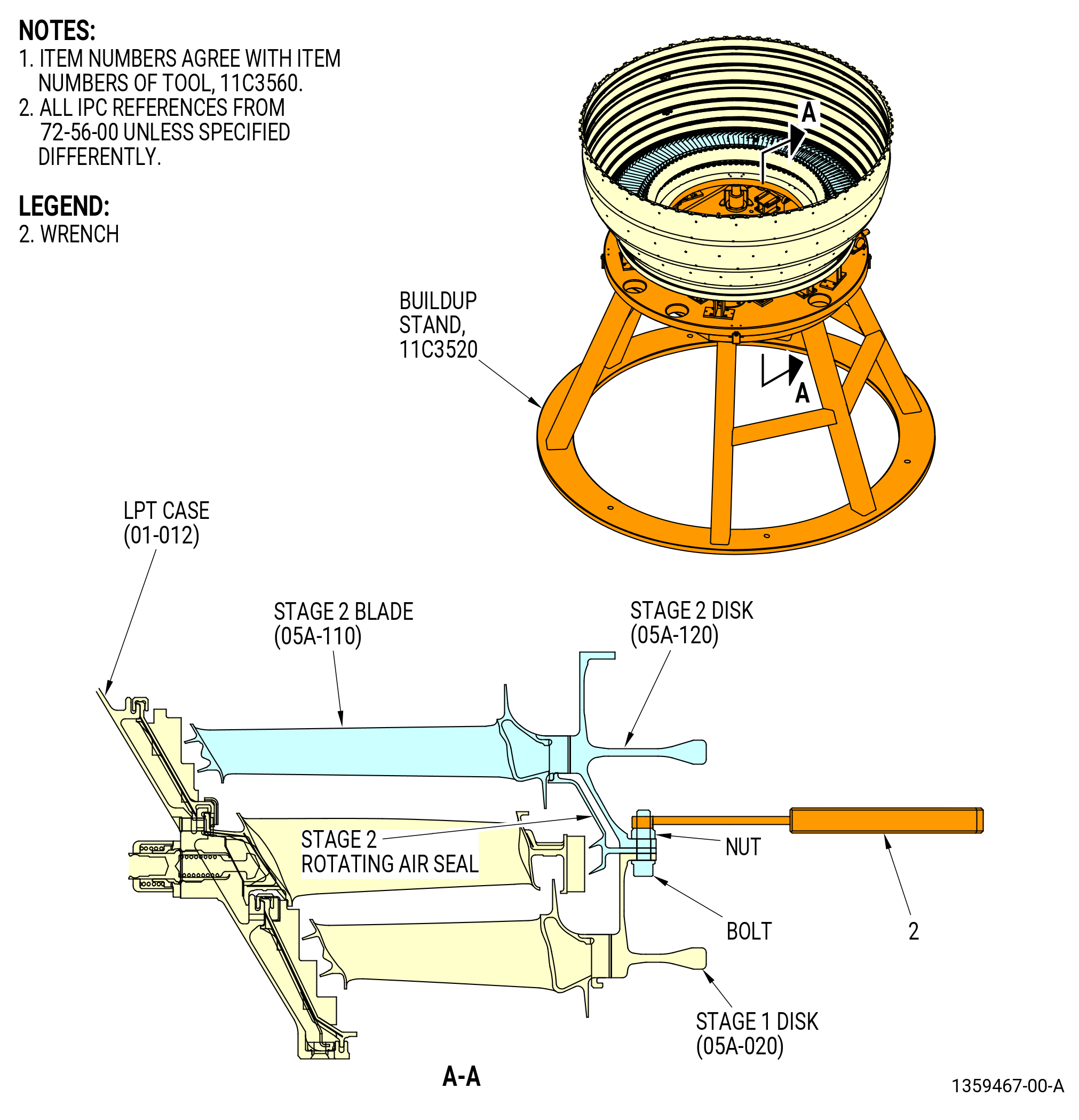 NOTES:
1. ITEM NUMBERS AGREE WITH ITEM NUMBERS OF TOOL, 11C3560.
2. ALL IPC REFERENCES FROM 72-56-00 UNLESS SPECIFIED DIFFERENTLY.

LEGEND:
2. WRENCH

A

BUILDUP STAND, 11C3520

A

LPT CASE (01-012)

STAGE 2 BLADE (05A-110)

STAGE 2 DISK (05A-120)

STAGE 2 ROTATING AIR SEAL

NUT

BOLT

2

STAGE 1 DISK (05A-020)

A-A

1359467-00-A