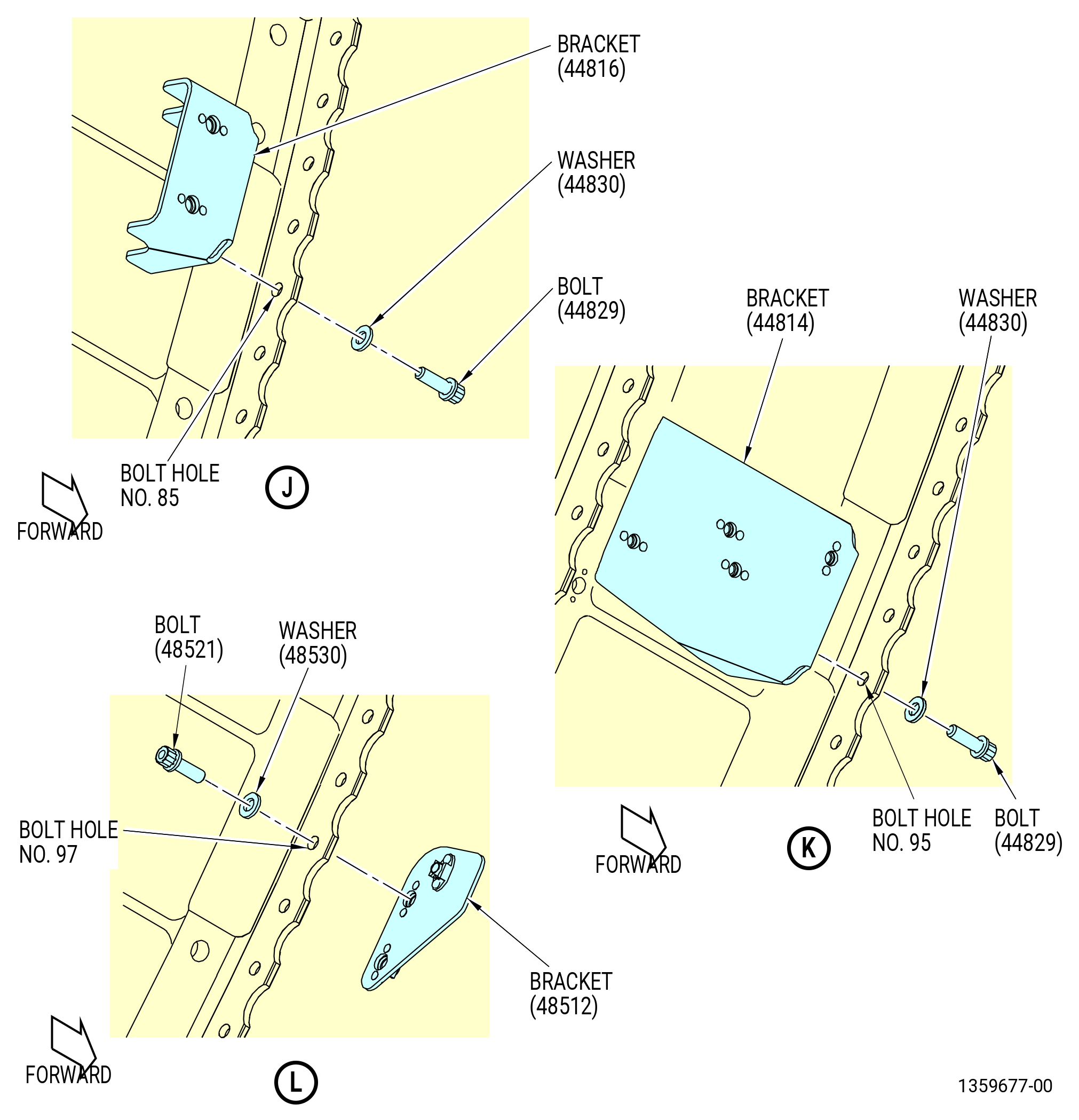 BRACKET
(44816)

WASHER
(44830)

BOLT
(44829)

BOLT HOLE
NO. 85

J

FORWARD

BRACKET
(44814)

WASHER
(44830)

BOLT HOLE
NO. 95

BOLT
(44829)

K

FORWARD

BOLT
(48521)

WASHER
(48530)

BOLT HOLE
NO. 97

BRACKET
(48512)

FORWARD

L

1359677-00