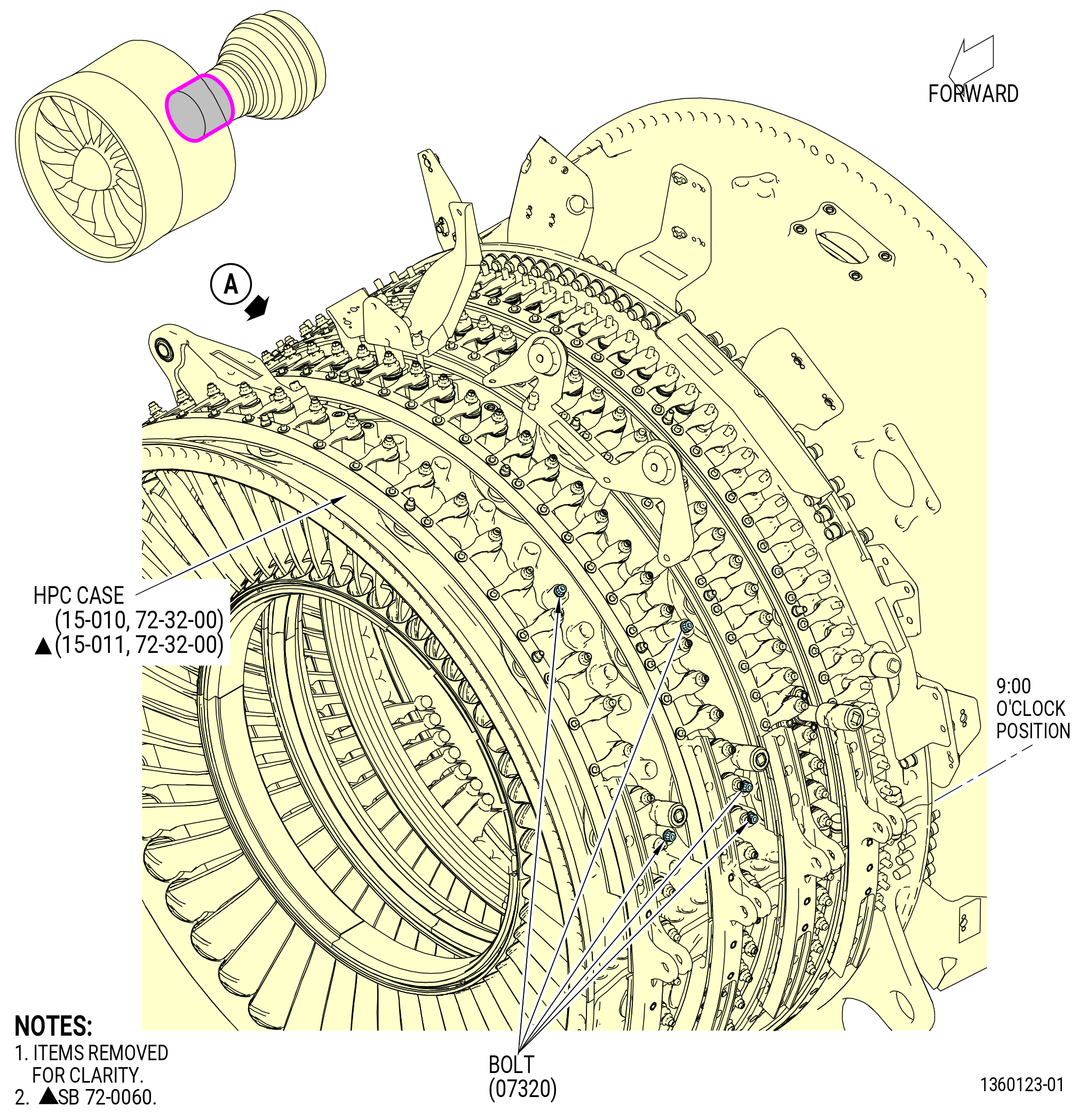 FORWARD

A

HPC CASE
(15-010, 72-32-00)
▲(15-011, 72-32-00)

9:00
O'CLOCK
POSITION

NOTES:
1. ITEMS REMOVED FOR CLARITY.
2. ▲SB 72-0060.

BOLT
(07320)

1360123-01