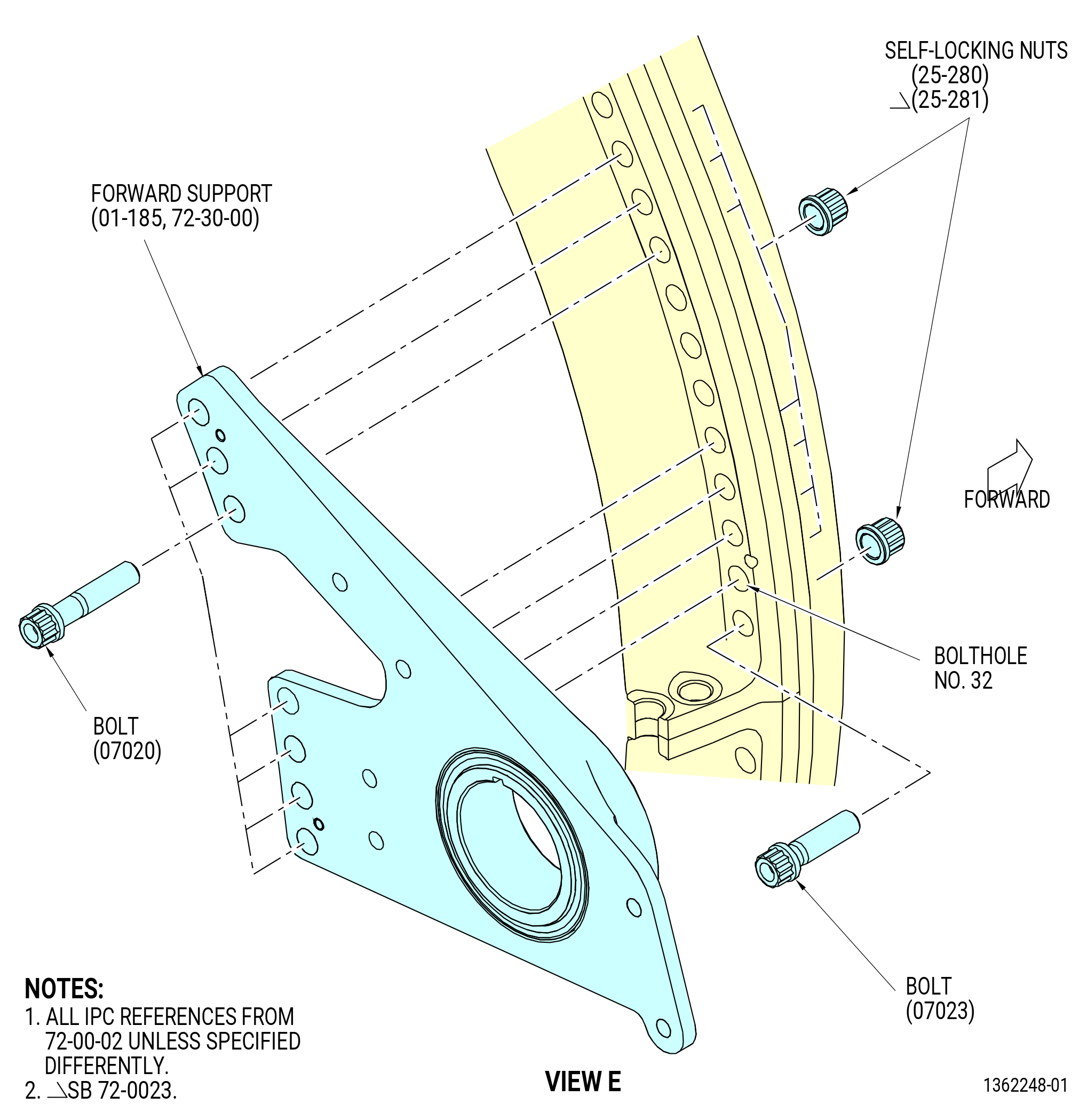 SELF-LOCKING NUTS
(25-280)
(25-281)

FORWARD SUPPORT
(01-185, 72-30-00)

FORWARD

BOLTHOLE
NO. 32

BOLT
(07020)

BOLT
(07023)

NOTES:
1. ALL IPC REFERENCES FROM 72-00-02 UNLESS SPECIFIED DIFFERENTLY.
2. SB 72-0023.

VIEW E

1362248-01