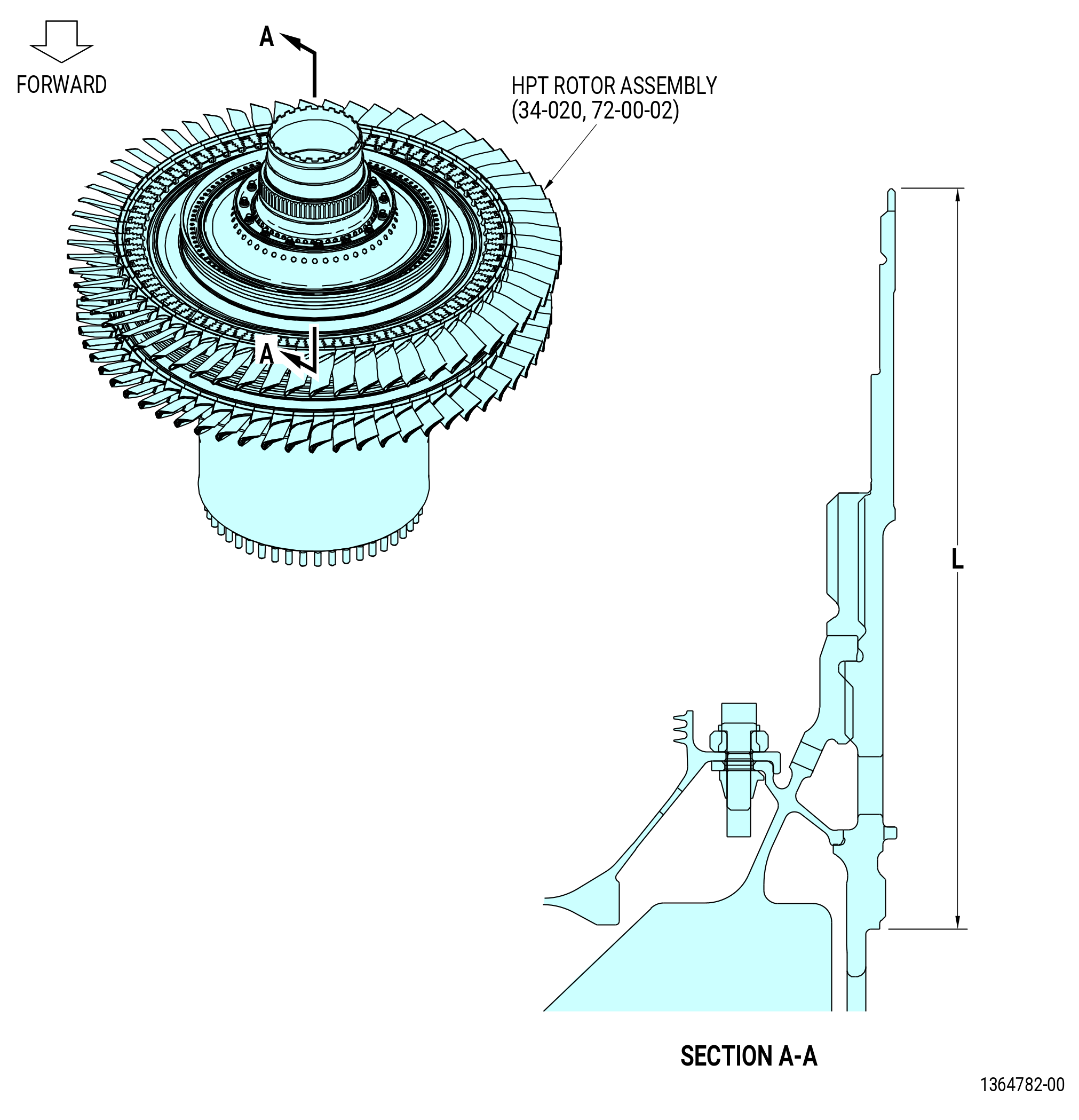 FORWARD

A

HPT ROTOR ASSEMBLY
(34-020, 72-00-02)

A

L

SECTION A-A

1364782-00