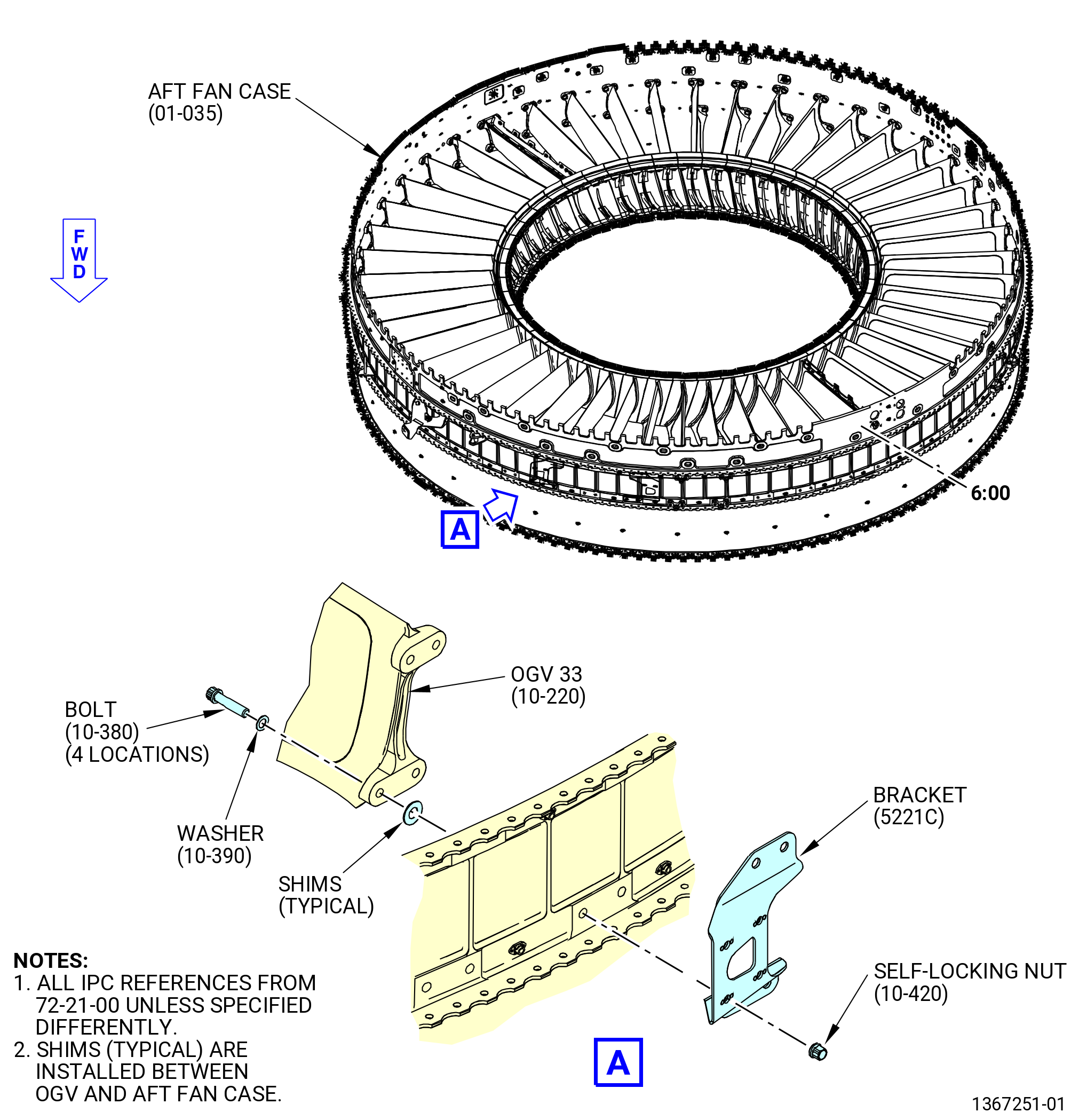 AFT FAN CASE
(01-035)

F
W
D

6:00

A

OGV 33
(10-220)

BOLT
(10-380)
(4 LOCATIONS)

WASHER
(10-390)

SHIMS
(TYPICAL)

BRACKET
(5221C)

SELF-LOCKING NUT
(10-420)

NOTES:
1. ALL IPC REFERENCES FROM 72-21-00 UNLESS SPECIFIED DIFFERENTLY.
2. SHIMS (TYPICAL) ARE INSTALLED BETWEEN OGV AND AFT FAN CASE.

A

1367251-01