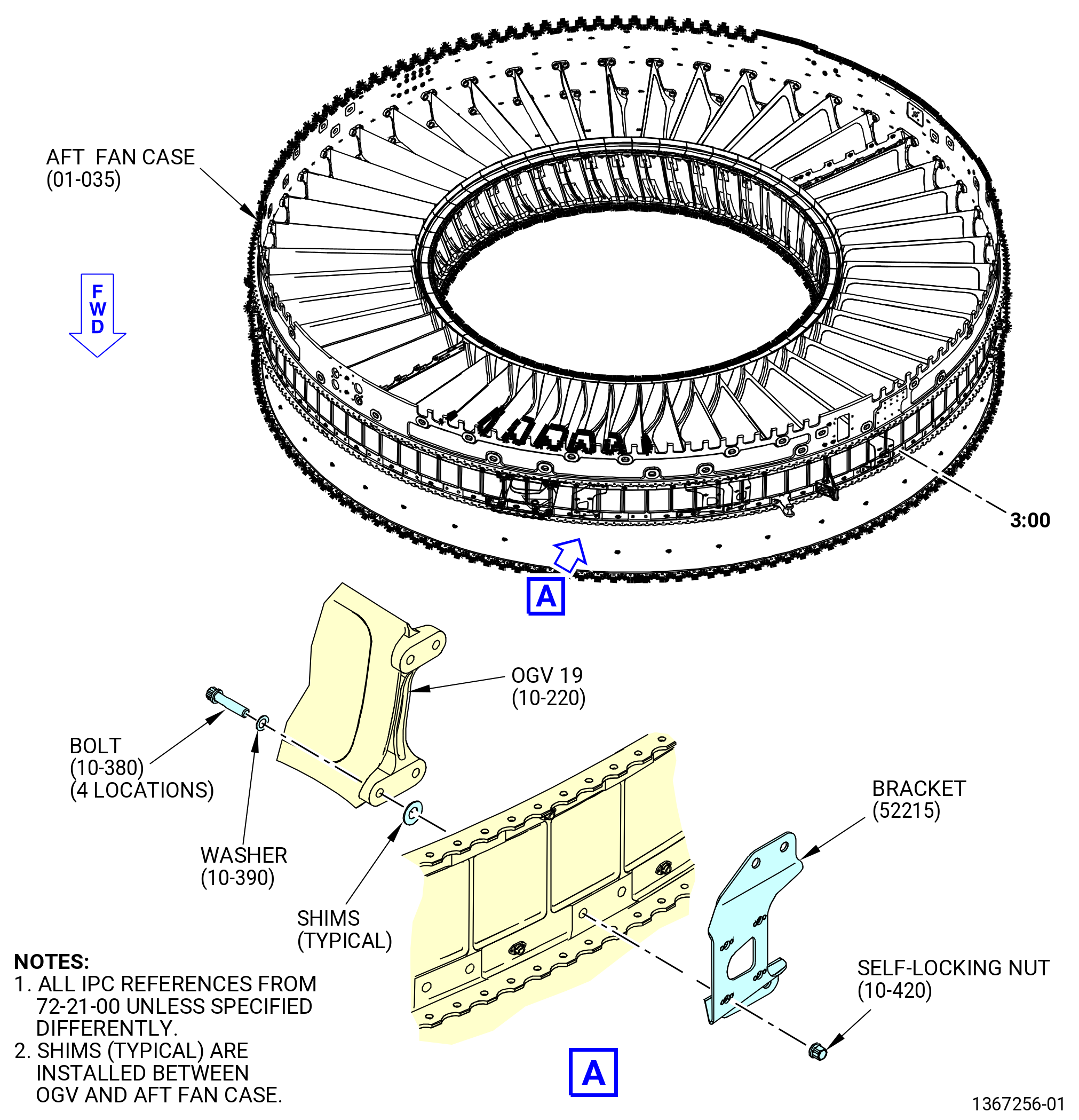 AFT FAN CASE
(01-035)

F
W
D

3:00

A

OGV 19
(10-220)

BOLT
(10-380)
(4 LOCATIONS)

WASHER
(10-390)

SHIMS
(TYPICAL)

BRACKET
(52215)

SELF-LOCKING NUT
(10-420)

NOTES:
1. ALL IPC REFERENCES FROM 72-21-00 UNLESS SPECIFIED DIFFERENTLY.
2. SHIMS (TYPICAL) ARE INSTALLED BETWEEN OGV AND AFT FAN CASE.

A

1367256-01