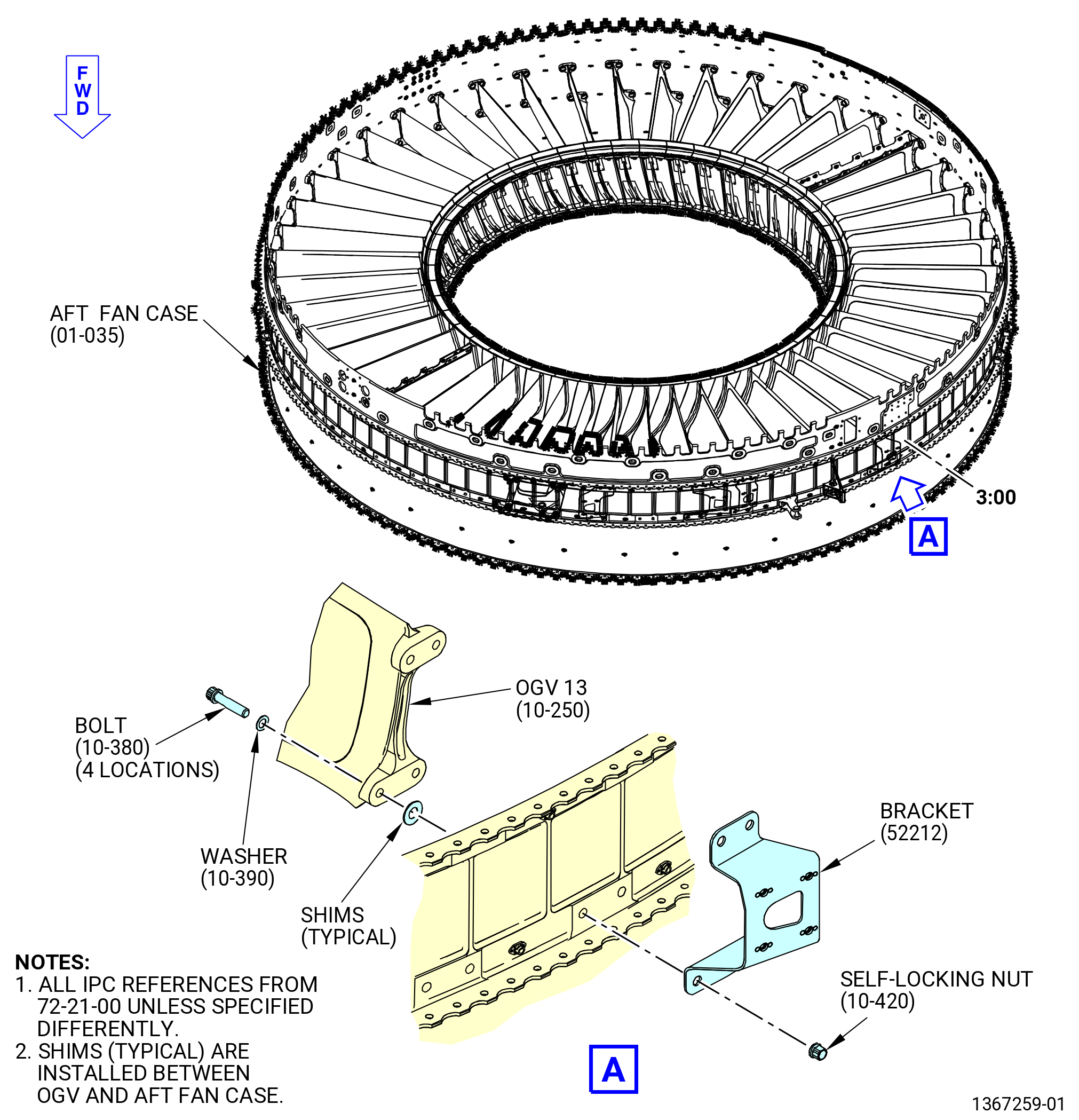 FWD

AFT FAN CASE
(01-035)

3:00

A

OGV 13
(10-250)

BOLT
(10-380)
(4 LOCATIONS)

WASHER
(10-390)

SHIMS
(TYPICAL)

BRACKET
(52212)

SELF-LOCKING NUT
(10-420)

NOTES:
1. ALL IPC REFERENCES FROM 72-21-00 UNLESS SPECIFIED DIFFERENTLY.
2. SHIMS (TYPICAL) ARE INSTALLED BETWEEN OGV AND AFT FAN CASE.

A

1367259-01