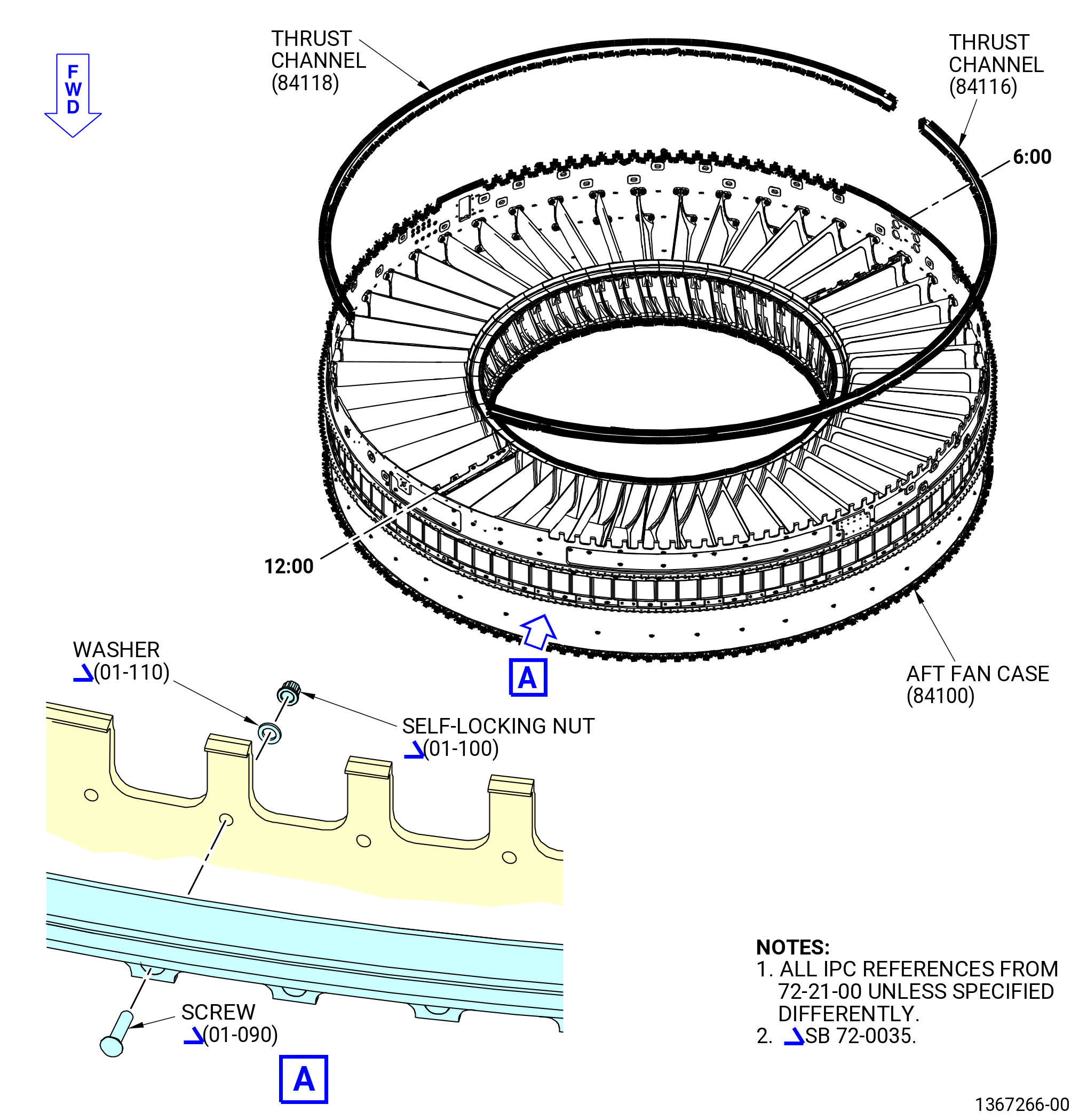 FWD

THRUST CHANNEL (84118)

THRUST CHANNEL (84116)

6:00

12:00

A

AFT FAN CASE (84100)

WASHER (01-110)

SELF-LOCKING NUT (01-100)

SCREW (01-090)

A

NOTES:
1. ALL IPC REFERENCES FROM 72-21-00 UNLESS SPECIFIED DIFFERENTLY.
2. SB 72-0035.

1367266-00