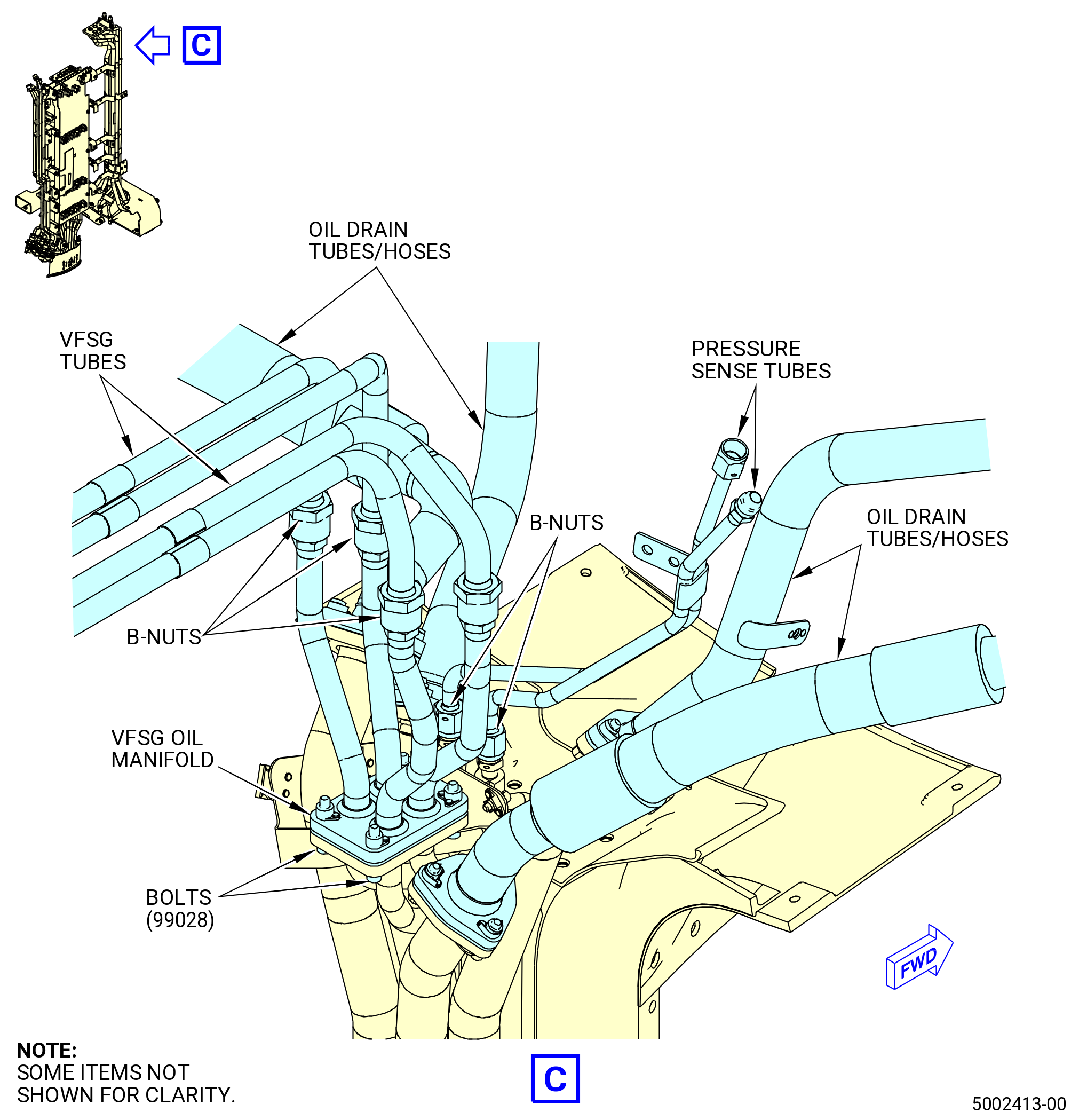 C

OIL DRAIN
TUBES/HOSES

VFSG
TUBES

PRESSURE
SENSE TUBES

B-NUTS

OIL DRAIN
TUBES/HOSES

B-NUTS

VFSG OIL
MANIFOLD

BOLTS
(99028)

FWD

NOTE:
SOME ITEMS NOT
SHOWN FOR CLARITY.

C

5002413-00