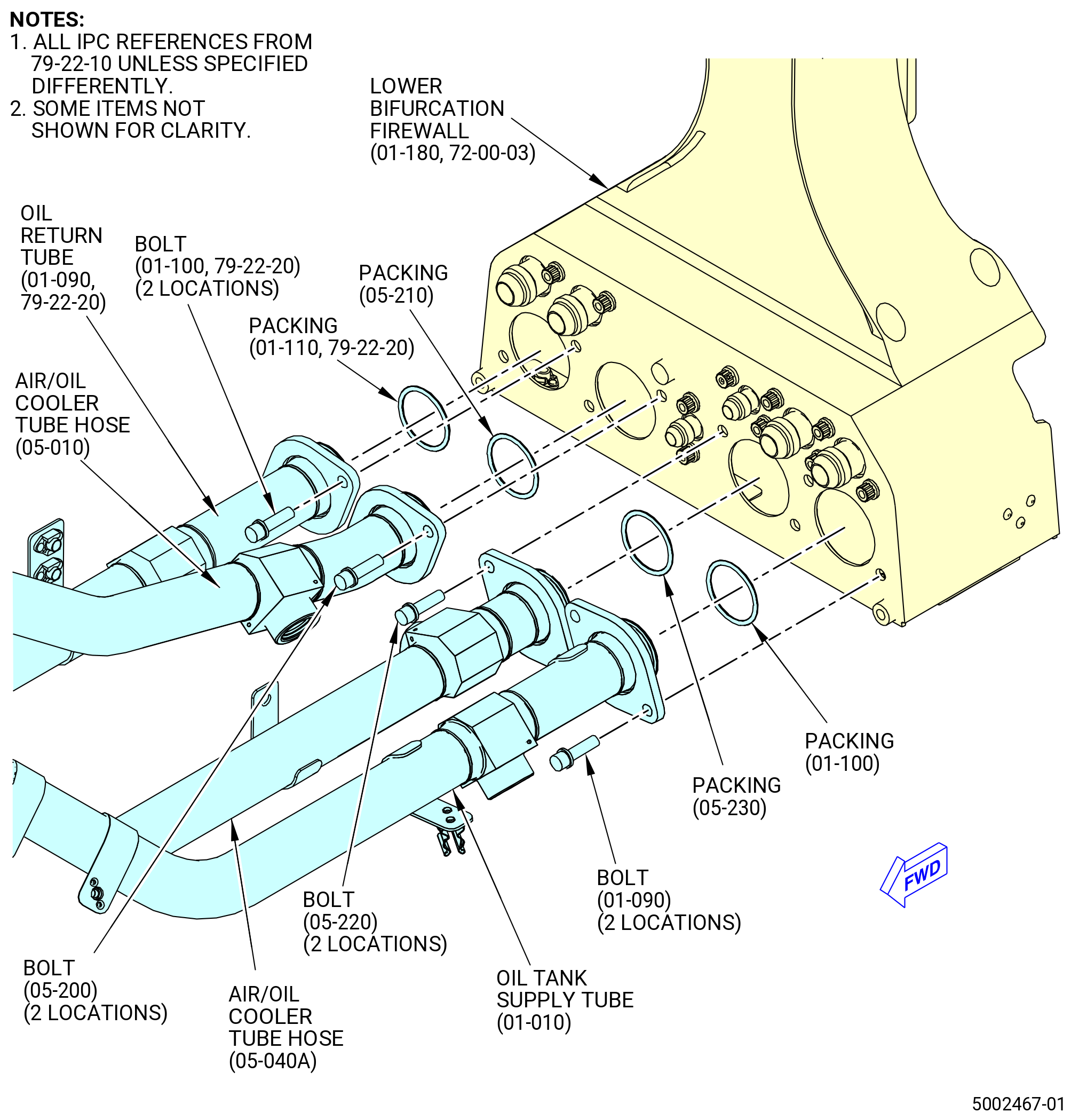 NOTES:
1. ALL IPC REFERENCES FROM 79-22-10 UNLESS SPECIFIED DIFFERENTLY.
2. SOME ITEMS NOT SHOWN FOR CLARITY.

LOWER BIFURCATION FIREWALL (01-180, 72-00-03)

OIL RETURN TUBE (01-090, 79-22-20)

BOLT (01-100, 79-22-20) (2 LOCATIONS)

PACKING (05-210)

PACKING (01-110, 79-22-20)

AIR/OIL COOLER TUBE HOSE (05-010)

PACKING (01-100)

PACKING (05-230)

BOLT (01-090) (2 LOCATIONS)

FWD

BOLT (05-220) (2 LOCATIONS)

BOLT (05-200) (2 LOCATIONS)

AIR/OIL COOLER TUBE HOSE (05-040A)

OIL TANK SUPPLY TUBE (01-010)

5002467-01