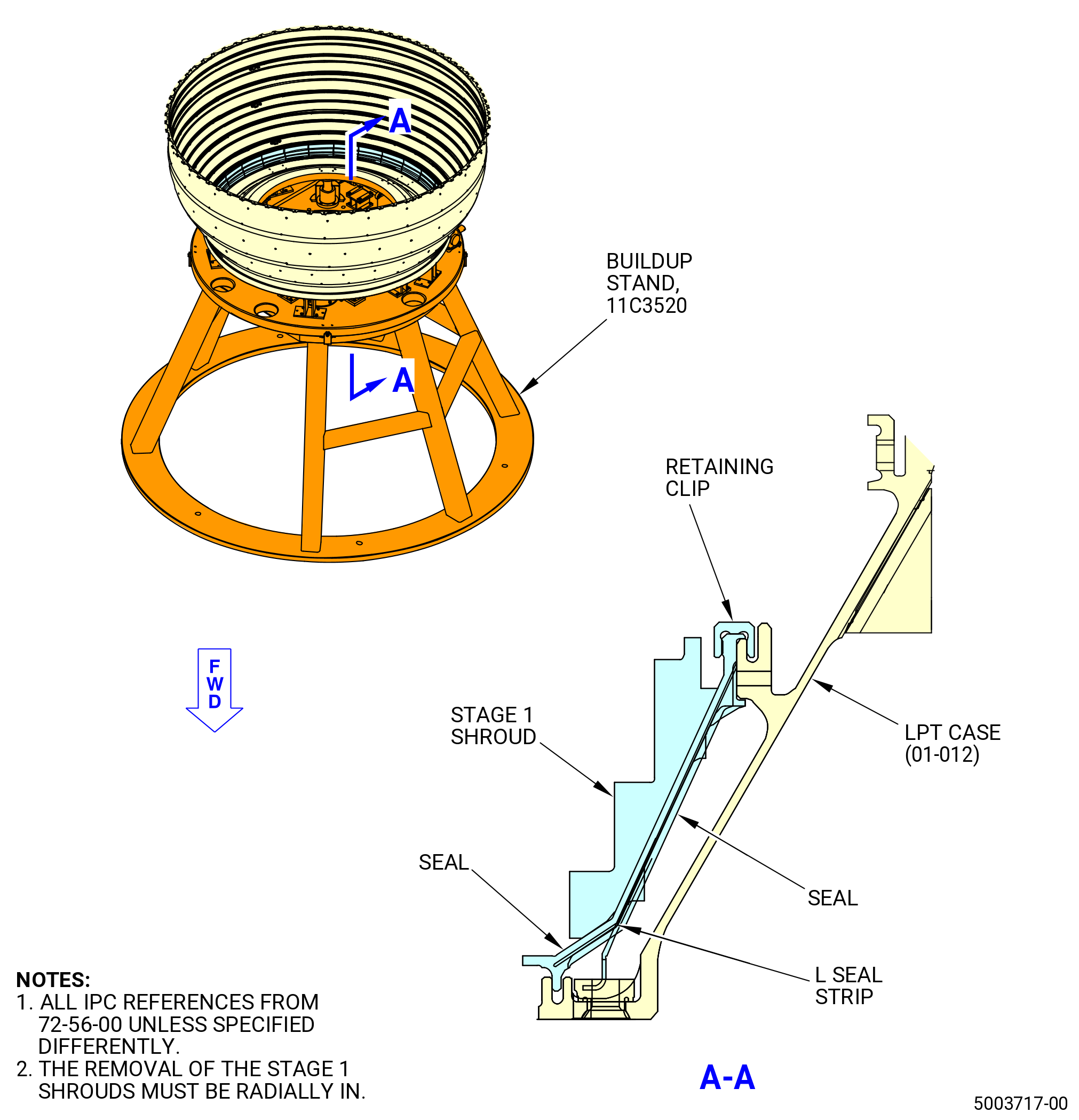 A

BUILDUP STAND, 11C3520

A

RETAINING CLIP

F W D

STAGE 1 SHROUD

LPT CASE (01-012)

SEAL

SEAL

L SEAL STRIP

NOTES:
1. ALL IPC REFERENCES FROM 72-56-00 UNLESS SPECIFIED DIFFERENTLY.
2. THE REMOVAL OF THE STAGE 1 SHROUDS MUST BE RADIALLY IN.

A-A

5003717-00