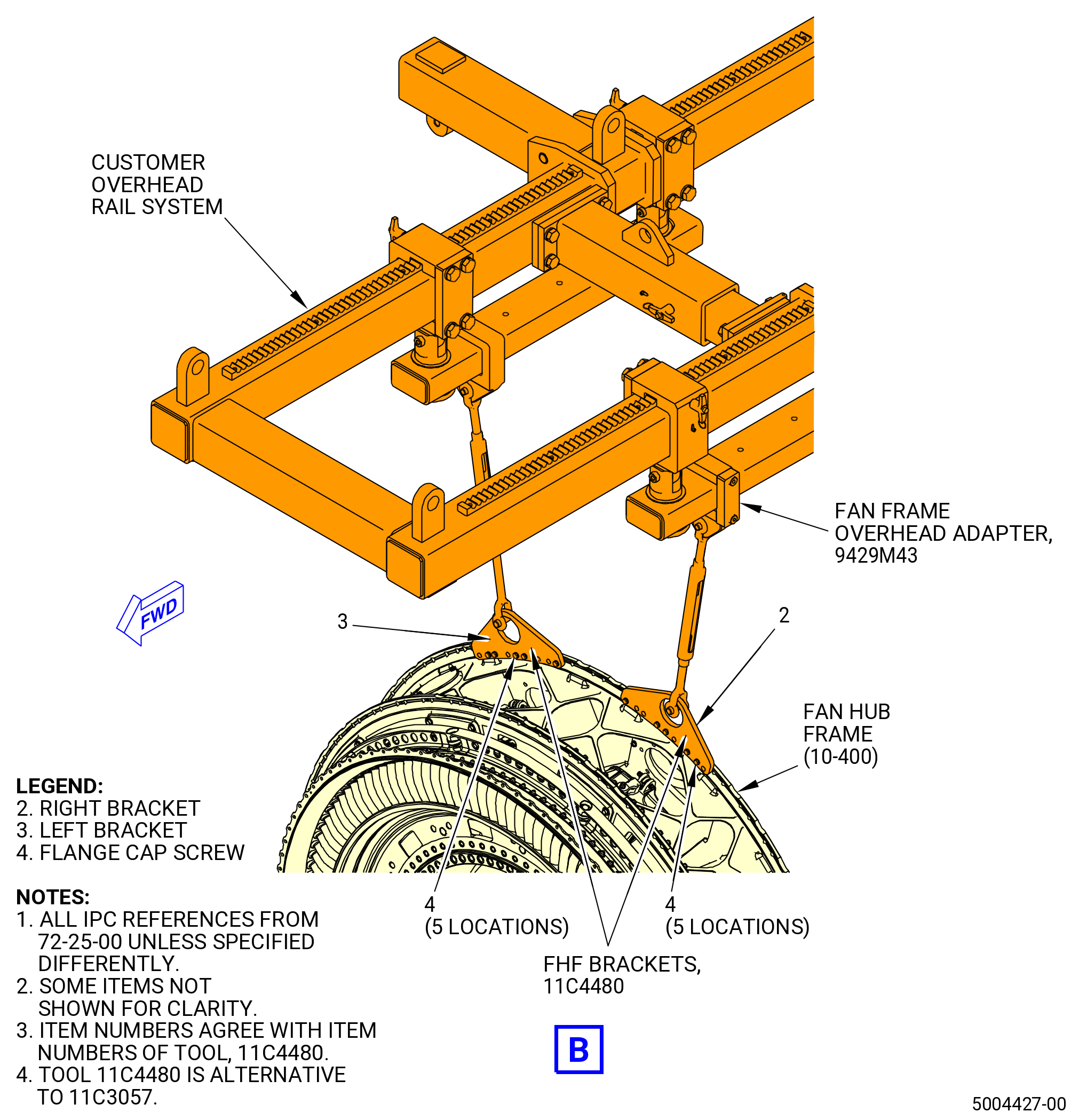 CUSTOMER OVERHEAD RAIL SYSTEM

FAN FRAME OVERHEAD ADAPTER, 9429M43

FWD

3

2

FAN HUB FRAME (10-400)

LEGEND:
2. RIGHT BRACKET
3. LEFT BRACKET
4. FLANGE CAP SCREW

NOTES:
1. ALL IPC REFERENCES FROM 72-25-00 UNLESS SPECIFIED DIFFERENTLY.
2. SOME ITEMS NOT SHOWN FOR CLARITY.
3. ITEM NUMBERS AGREE WITH ITEM NUMBERS OF TOOL, 11C4480.
4. TOOL 11C4480 IS ALTERNATIVE TO 11C3057.

4
(5 LOCATIONS)

4
(5 LOCATIONS)

FHF BRACKETS, 11C4480

B

5004427-00