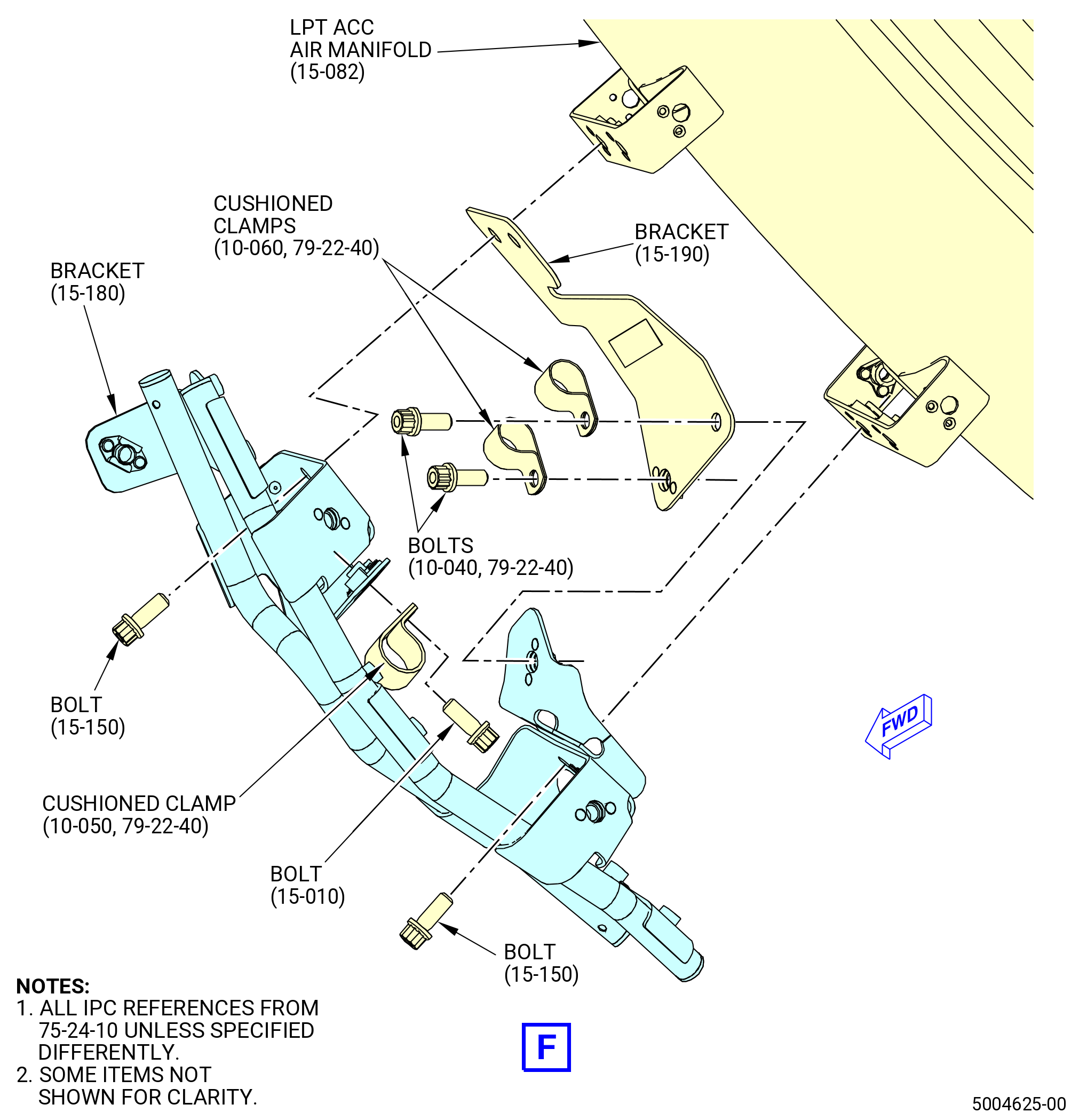 LPT ACC
AIR MANIFOLD
(15-082)

CUSHIONED
CLAMPS
(10-060, 79-22-40)

BRACKET
(15-190)

BRACKET
(15-180)

BOLTS
(10-040, 79-22-40)

BOLT
(15-150)

FWD

CUSHIONED CLAMP
(10-050, 79-22-40)

BOLT
(15-010)

BOLT
(15-150)

NOTES:
1. ALL IPC REFERENCES FROM 75-24-10 UNLESS SPECIFIED DIFFERENTLY.
2. SOME ITEMS NOT SHOWN FOR CLARITY.

F

5004625-00