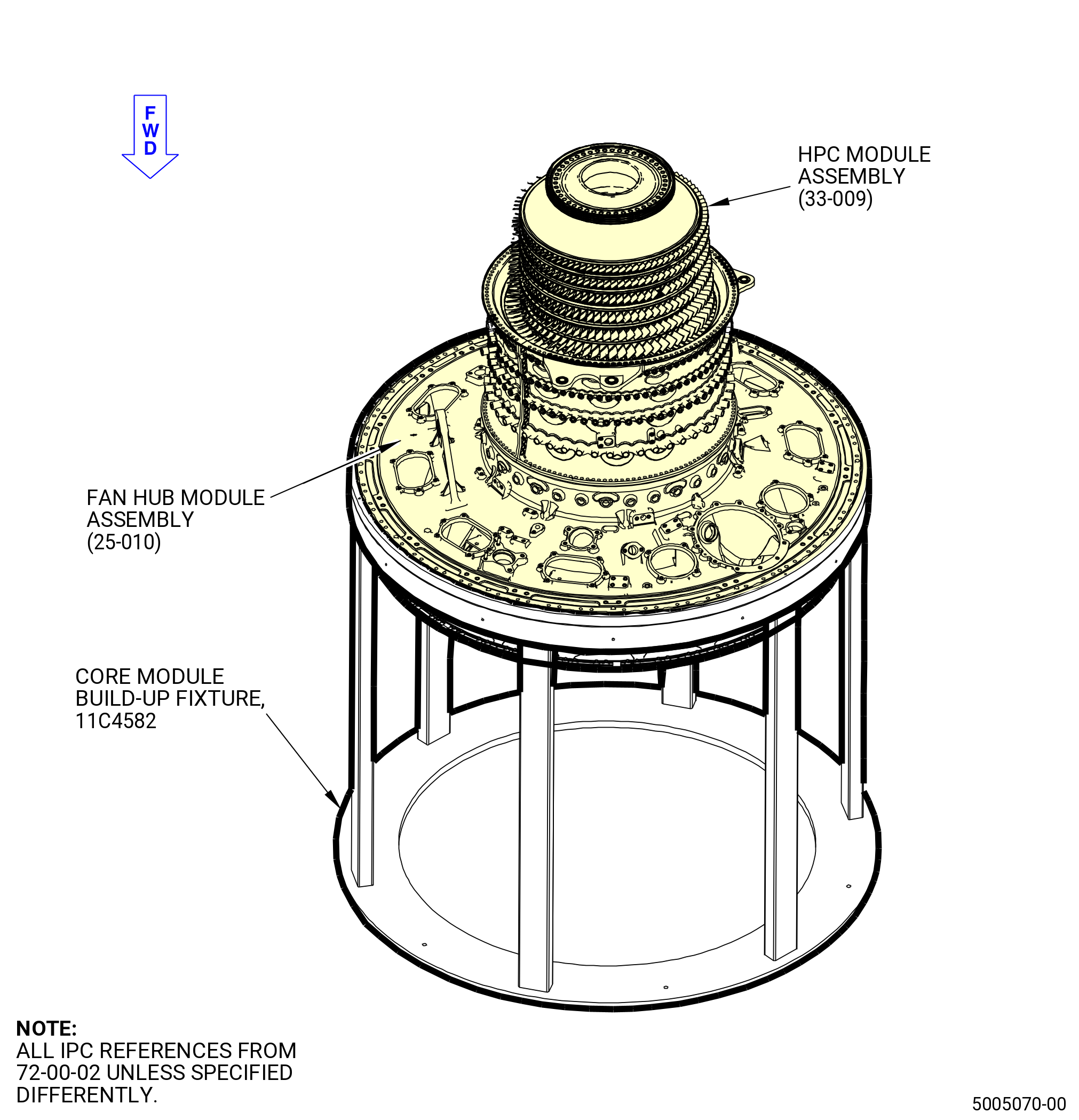 FWD

HPC MODULE ASSEMBLY (33-009)

FAN HUB MODULE ASSEMBLY (25-010)

CORE MODULE BUILD-UP FIXTURE, 11C4582

NOTE:
ALL IPC REFERENCES FROM 72-00-02 UNLESS SPECIFIED DIFFERENTLY.

5005070-00