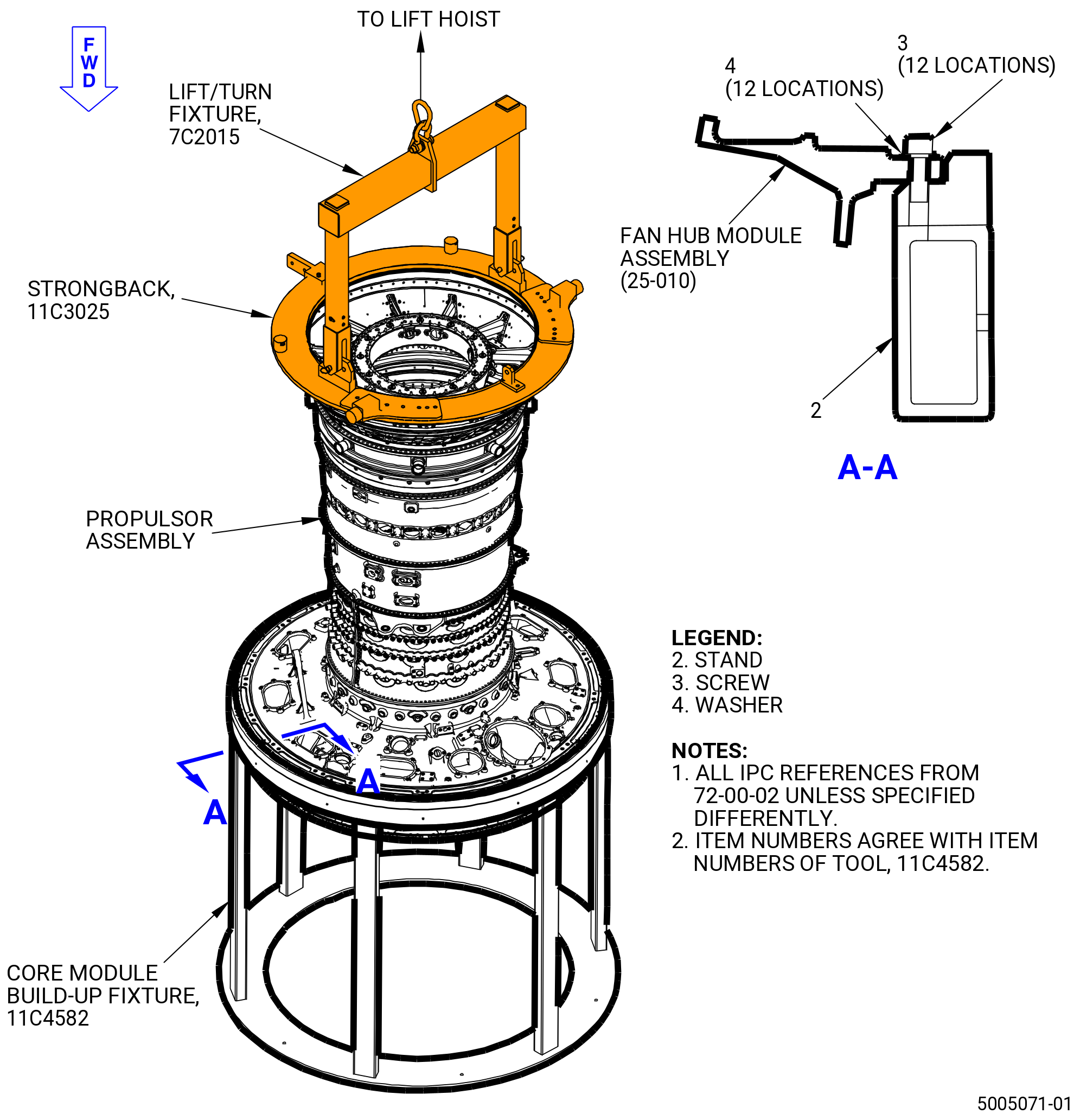 FWD

TO LIFT HOIST

LIFT/TURN FIXTURE, 7C2015

STRONGBACK, 11C3025

PROPULSOR ASSEMBLY

CORE MODULE BUILD-UP FIXTURE, 11C4582

A

A

4
(12 LOCATIONS)

3
(12 LOCATIONS)

FAN HUB MODULE ASSEMBLY (25-010)

2

A-A

LEGEND:
2. STAND
3. SCREW
4. WASHER

NOTES:
1. ALL IPC REFERENCES FROM 72-00-02 UNLESS SPECIFIED DIFFERENTLY.
2. ITEM NUMBERS AGREE WITH ITEM NUMBERS OF TOOL, 11C4582.

5005071-01