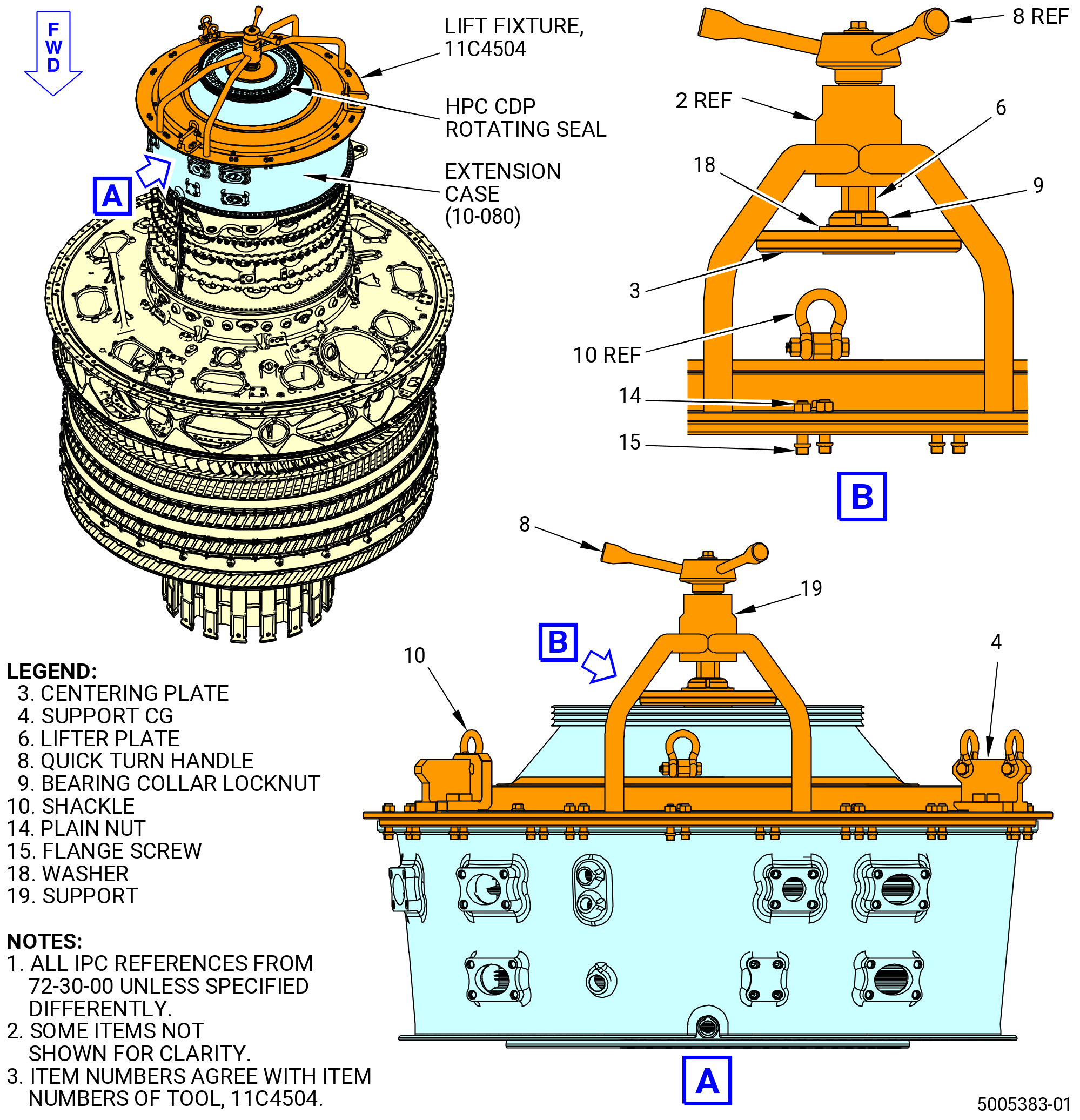 FWD

LIFT FIXTURE, 11C4504

HPC CDP ROTATING SEAL

EXTENSION CASE (10-080)

A

8 REF

2 REF

6

18

9

3

10 REF

14

15

B

8

19

B

10

4

A

LEGEND:
3. CENTERING PLATE
4. SUPPORT CG
6. LIFTER PLATE
8. QUICK TURN HANDLE
9. BEARING COLLAR LOCKNUT
10. SHACKLE
14. PLAIN NUT
15. FLANGE SCREW
18. WASHER
19. SUPPORT

NOTES:
1. ALL IPC REFERENCES FROM 72-30-00 UNLESS SPECIFIED DIFFERENTLY.
2. SOME ITEMS NOT SHOWN FOR CLARITY.
3. ITEM NUMBERS AGREE WITH ITEM NUMBERS OF TOOL, 11C4504.

5005383-01