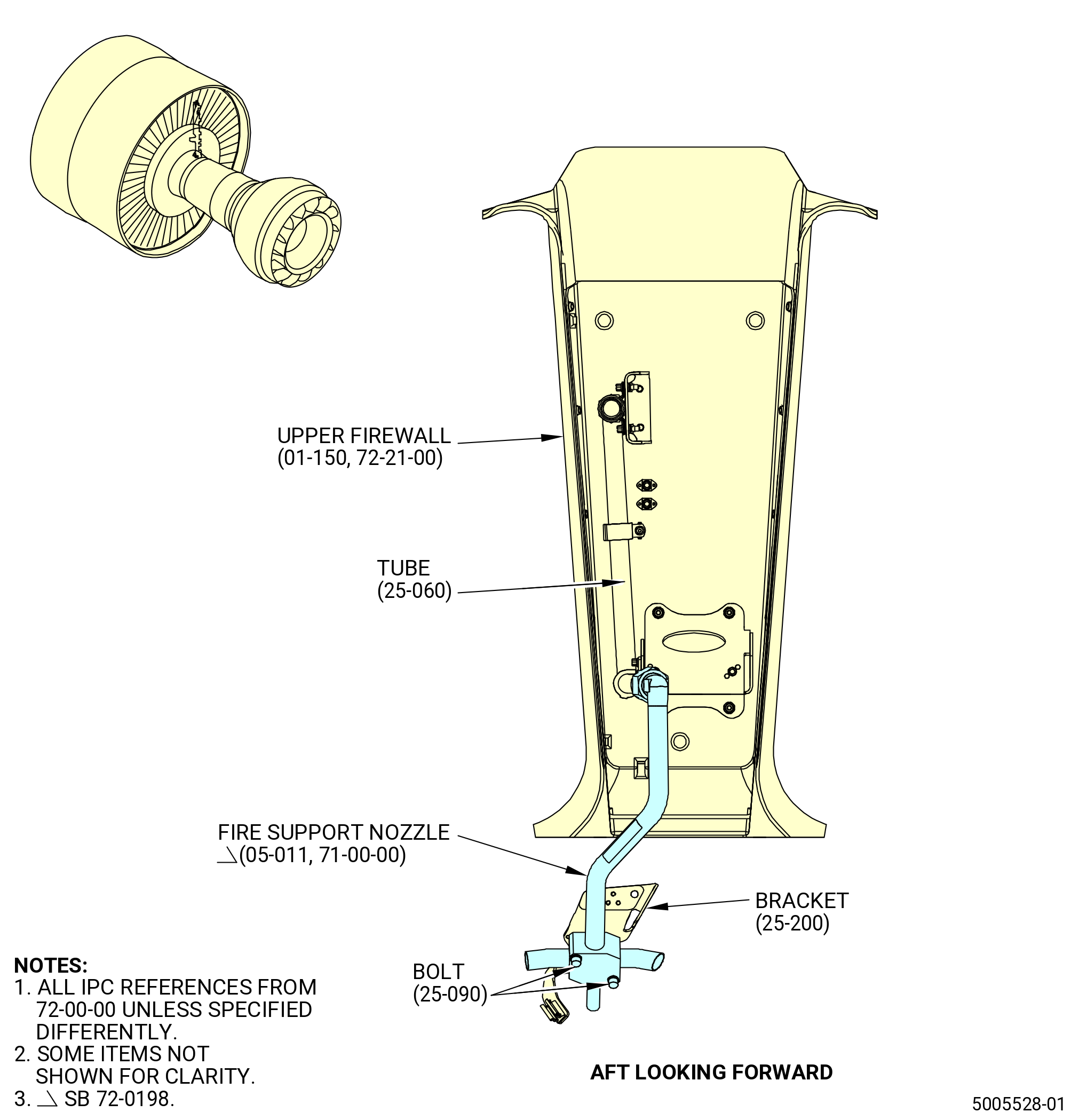 UPPER FIREWALL
(01-150, 72-21-00)

TUBE
(25-060)

FIRE SUPPORT NOZZLE
(05-011, 71-00-00)

BRACKET
(25-200)

BOLT
(25-090)

NOTES:
1. ALL IPC REFERENCES FROM 72-00-00 UNLESS SPECIFIED DIFFERENTLY.
2. SOME ITEMS NOT SHOWN FOR CLARITY.
3. SB 72-0198.

AFT LOOKING FORWARD

5005528-01