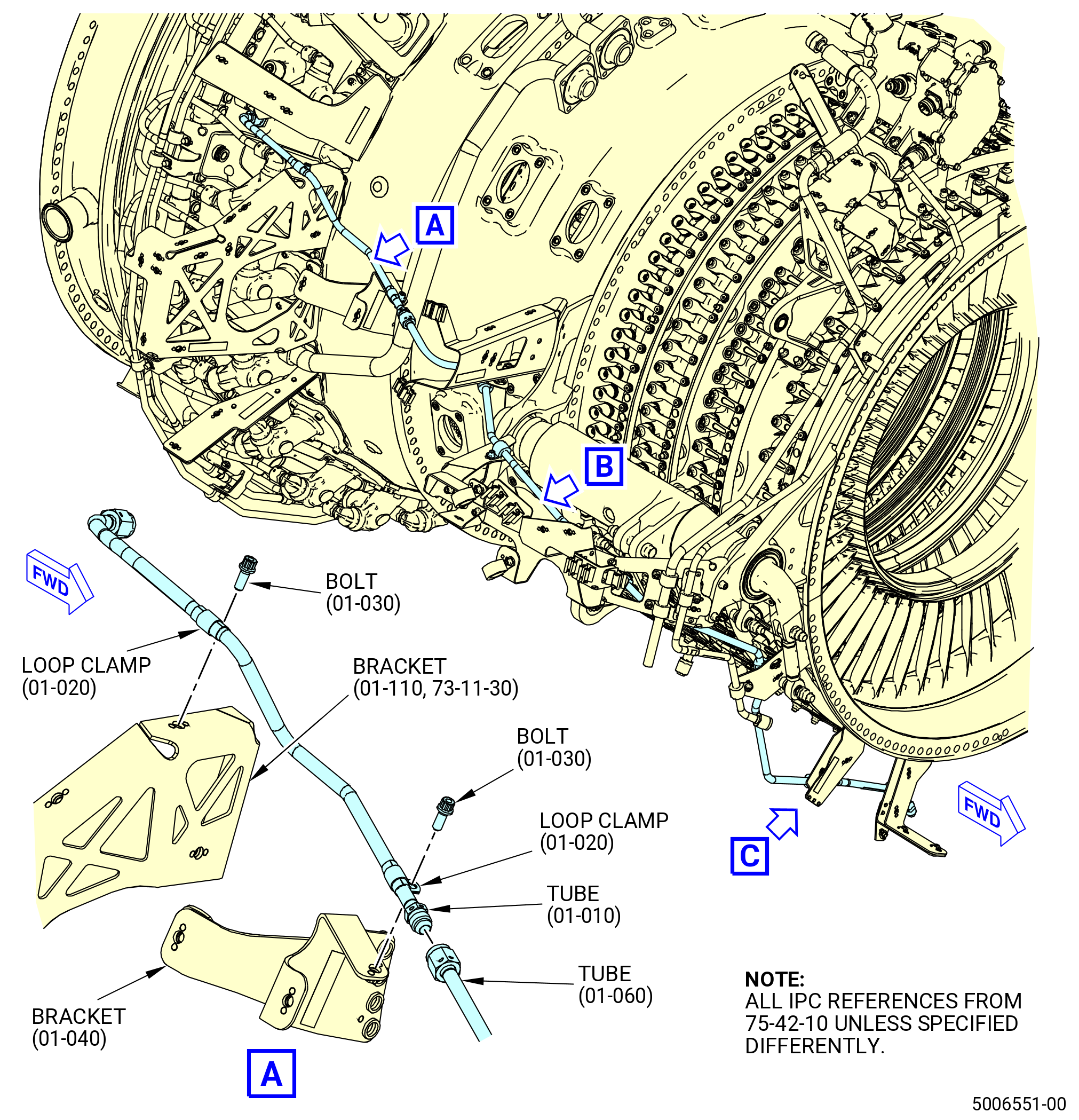 A

B

FWD

BOLT
(01-030)

LOOP CLAMP
(01-020)

BRACKET
(01-110, 73-11-30)

BOLT
(01-030)

LOOP CLAMP
(01-020)

TUBE
(01-010)

TUBE
(01-060)

BRACKET
(01-040)

A

C

FWD

NOTE:
ALL IPC REFERENCES FROM 75-42-10 UNLESS SPECIFIED DIFFERENTLY.

5006551-00