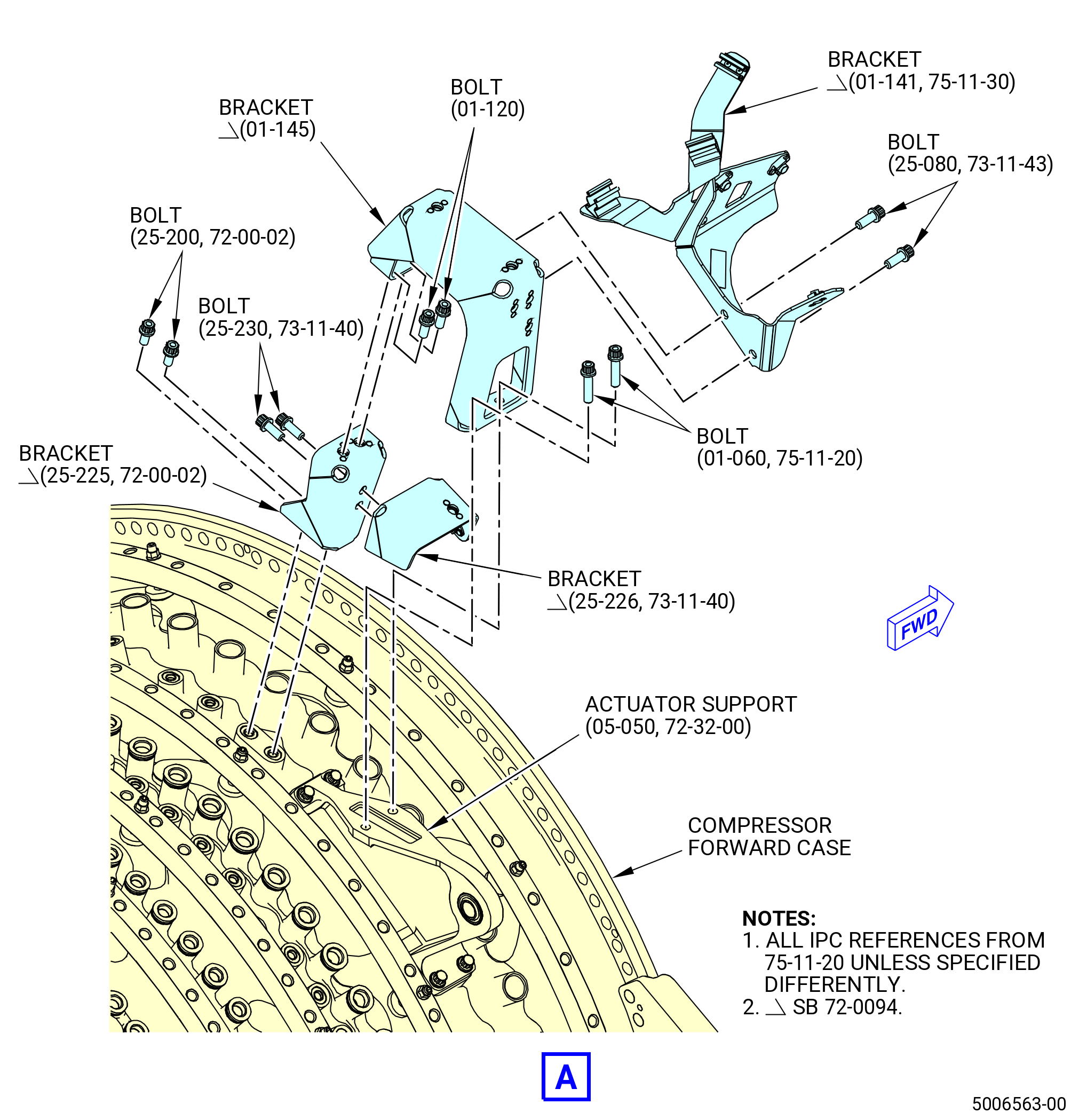 BRACKET
(01-141, 75-11-30)

BOLT
(01-120)

BRACKET
(01-145)

BOLT
(25-080, 73-11-43)

BOLT
(25-200, 72-00-02)

BOLT
(25-230, 73-11-40)

BOLT
(01-060, 75-11-20)

BRACKET
(25-225, 72-00-02)

BRACKET
(25-226, 73-11-40)

FWD

ACTUATOR SUPPORT
(05-050, 72-32-00)

COMPRESSOR
FORWARD CASE

NOTES:
1. ALL IPC REFERENCES FROM 75-11-20 UNLESS SPECIFIED DIFFERENTLY.
2. SB 72-0094.

A

5006563-00