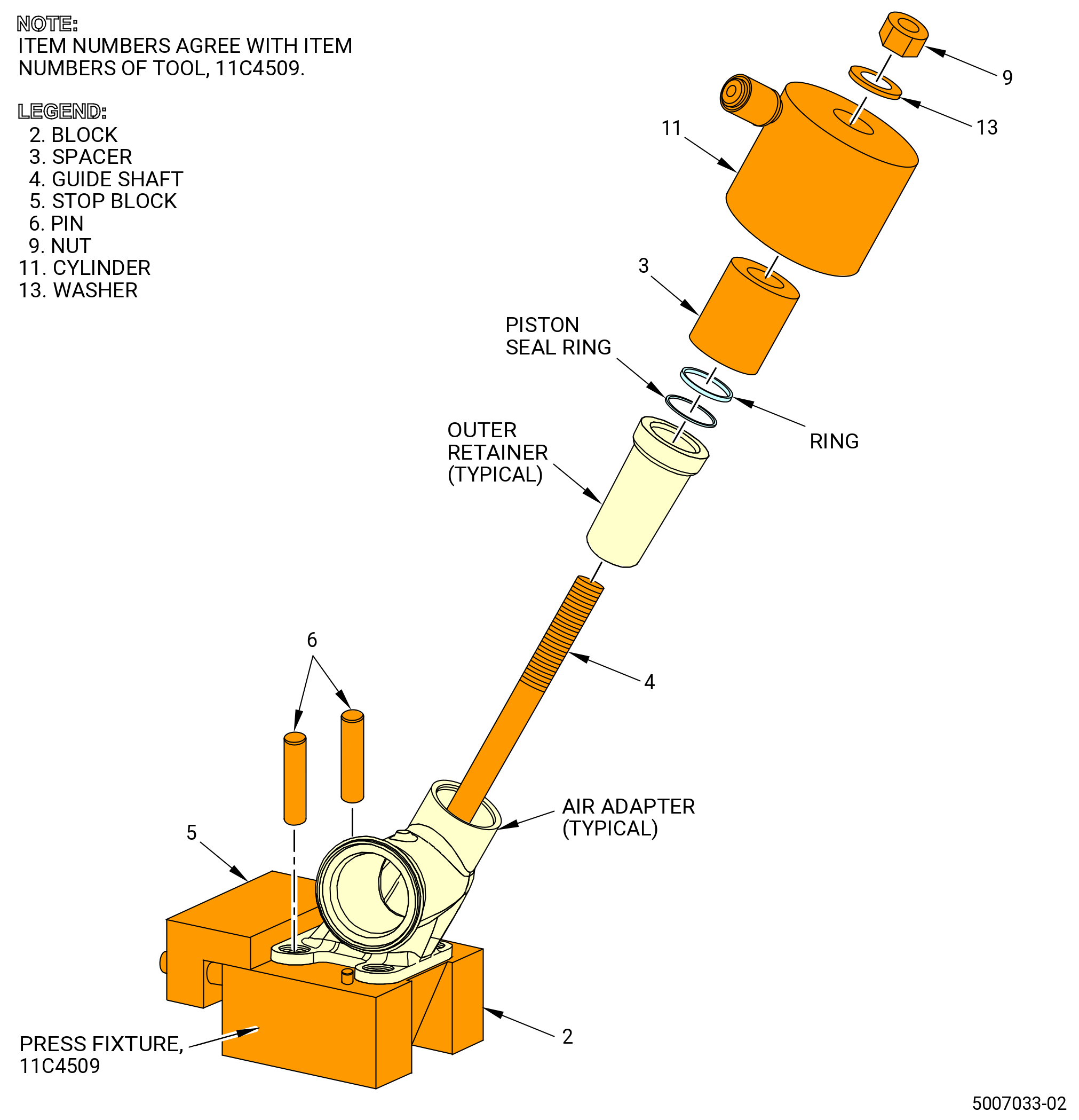 NOTE:
ITEM NUMBERS AGREE WITH ITEM NUMBERS OF TOOL, 11C4509.

LEGEND:
2. BLOCK
3. SPACER
4. GUIDE SHAFT
5. STOP BLOCK
6. PIN
9. NUT
11. CYLINDER
13. WASHER

9

13

11

3

PISTON SEAL RING

RING

OUTER RETAINER (TYPICAL)

4

6

AIR ADAPTER (TYPICAL)

5

2

PRESS FIXTURE, 11C4509

5007033-02