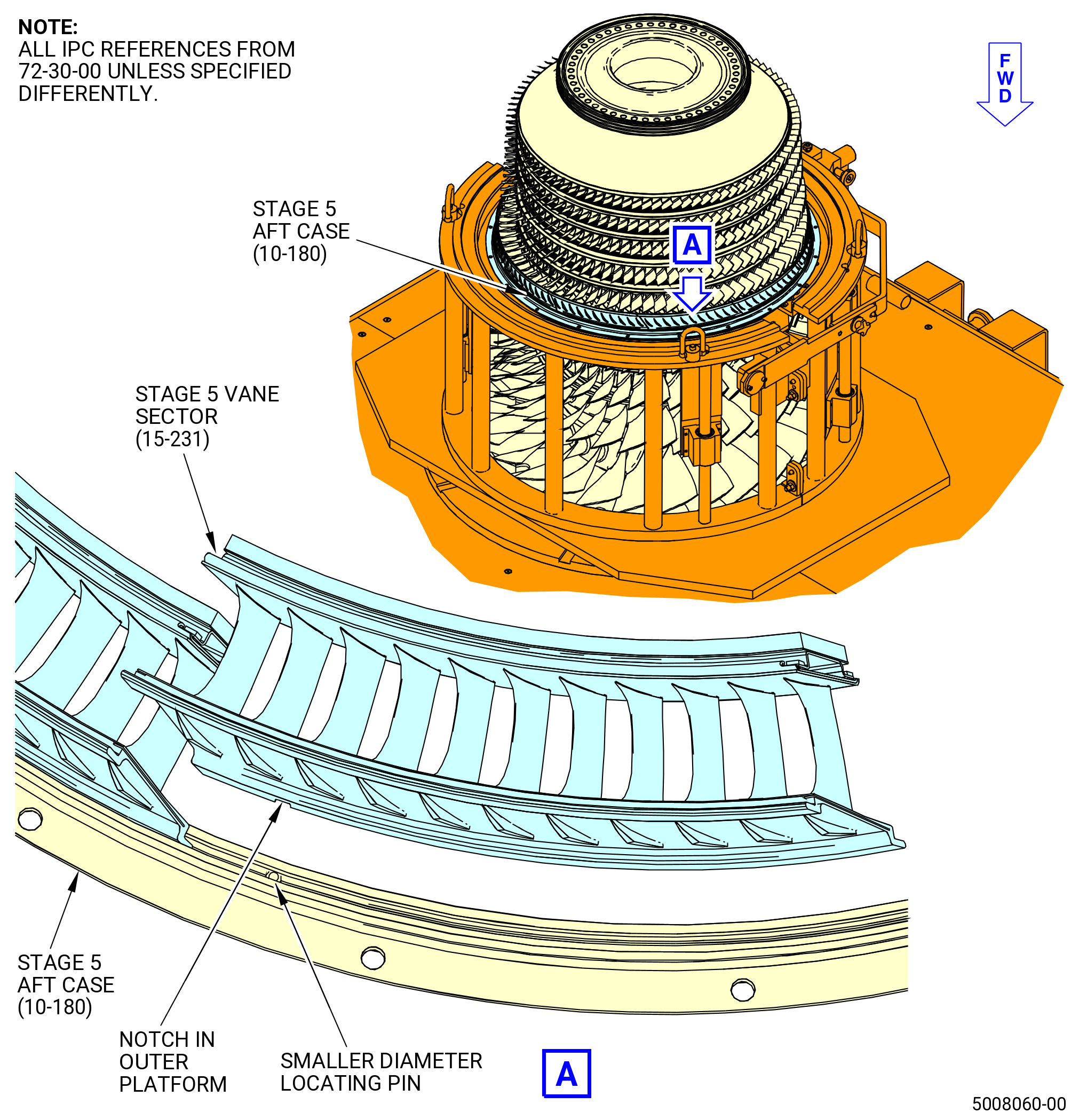 NOTE:
ALL IPC REFERENCES FROM 72-30-00 UNLESS SPECIFIED DIFFERENTLY.

FWD

STAGE 5
AFT CASE
(10-180)

A

STAGE 5 VANE
SECTOR
(15-231)

STAGE 5
AFT CASE
(10-180)

NOTCH IN
OUTER
PLATFORM

SMALLER DIAMETER
LOCATING PIN

A

5008060-00