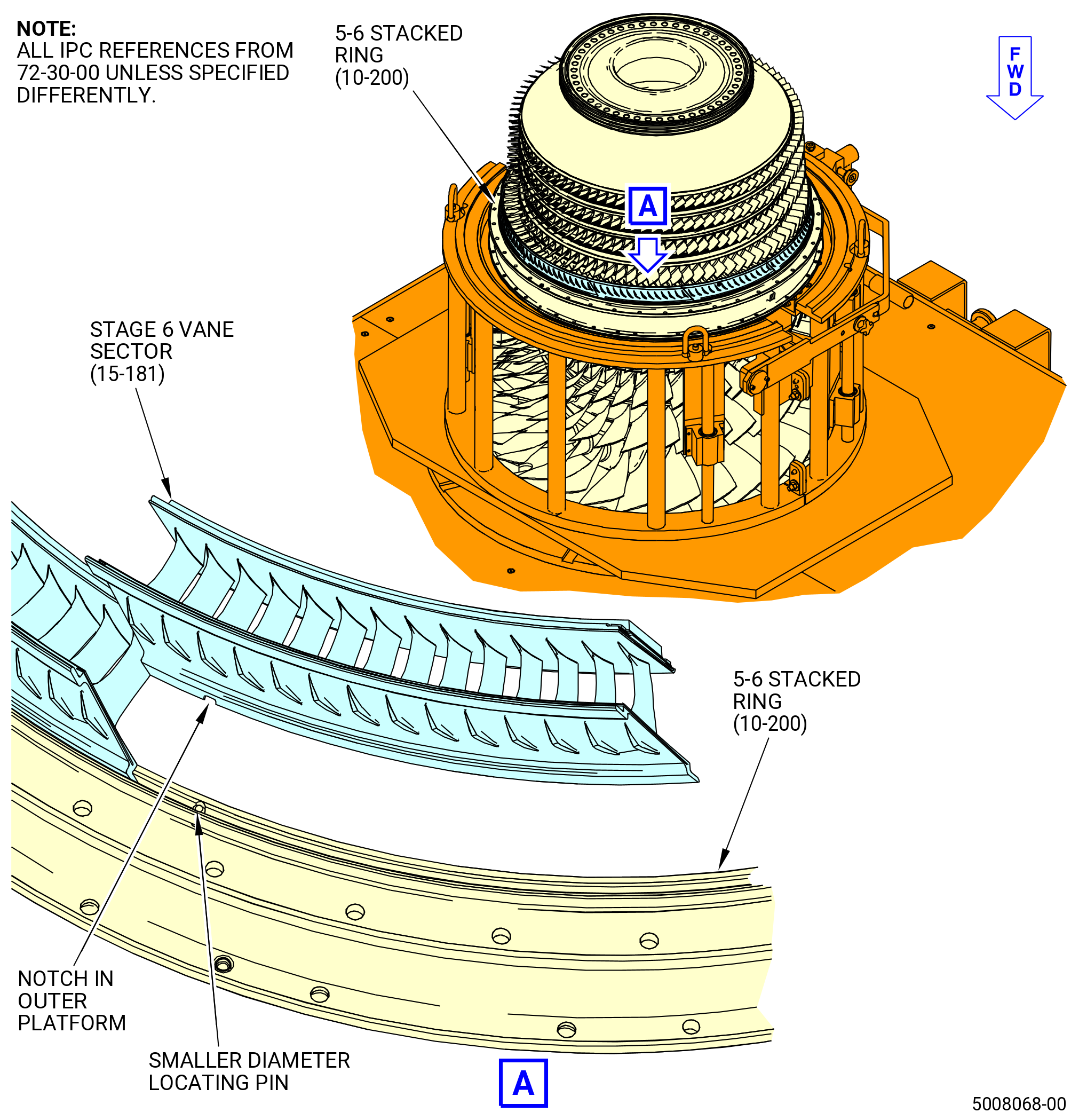 NOTE:
ALL IPC REFERENCES FROM 72-30-00 UNLESS SPECIFIED DIFFERENTLY.

5-6 STACKED RING (10-200)

F W D

A

STAGE 6 VANE SECTOR (15-181)

5-6 STACKED RING (10-200)

NOTCH IN OUTER PLATFORM

SMALLER DIAMETER LOCATING PIN

A

5008068-00